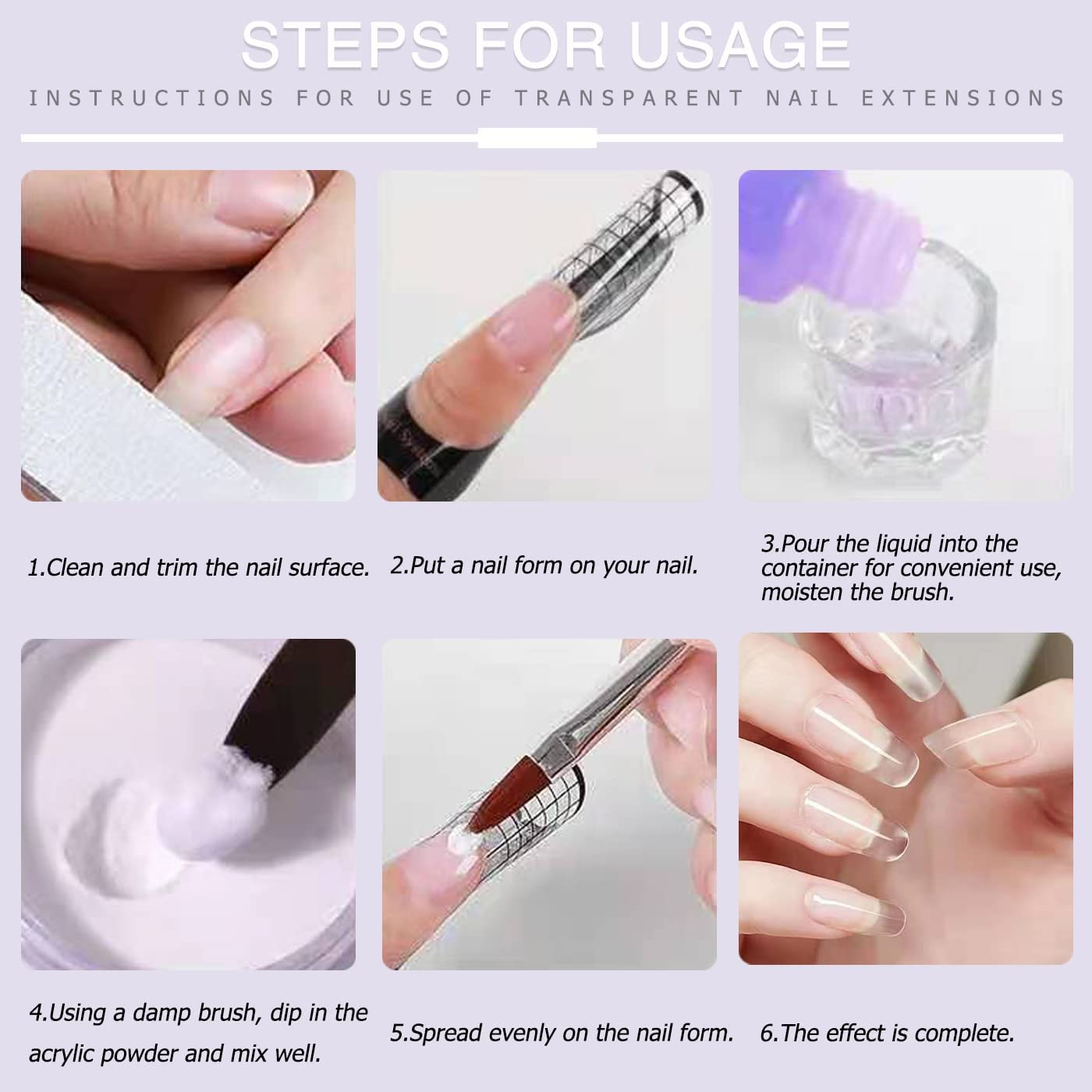 STEPS FOR USAGE

INSTRUCTIONS FOR USE OF TRANSPARENT NAIL EXTENSIONS

1.Clean and trim the nail surface.

2.Put a nail form on your nail.

3.Pour the liquid into the container for convenient use, moisten the brush.

4.Using a damp brush, dip in the acrylic powder and mix well.

5.Spread evenly on the nail form.

6.The effect is complete.