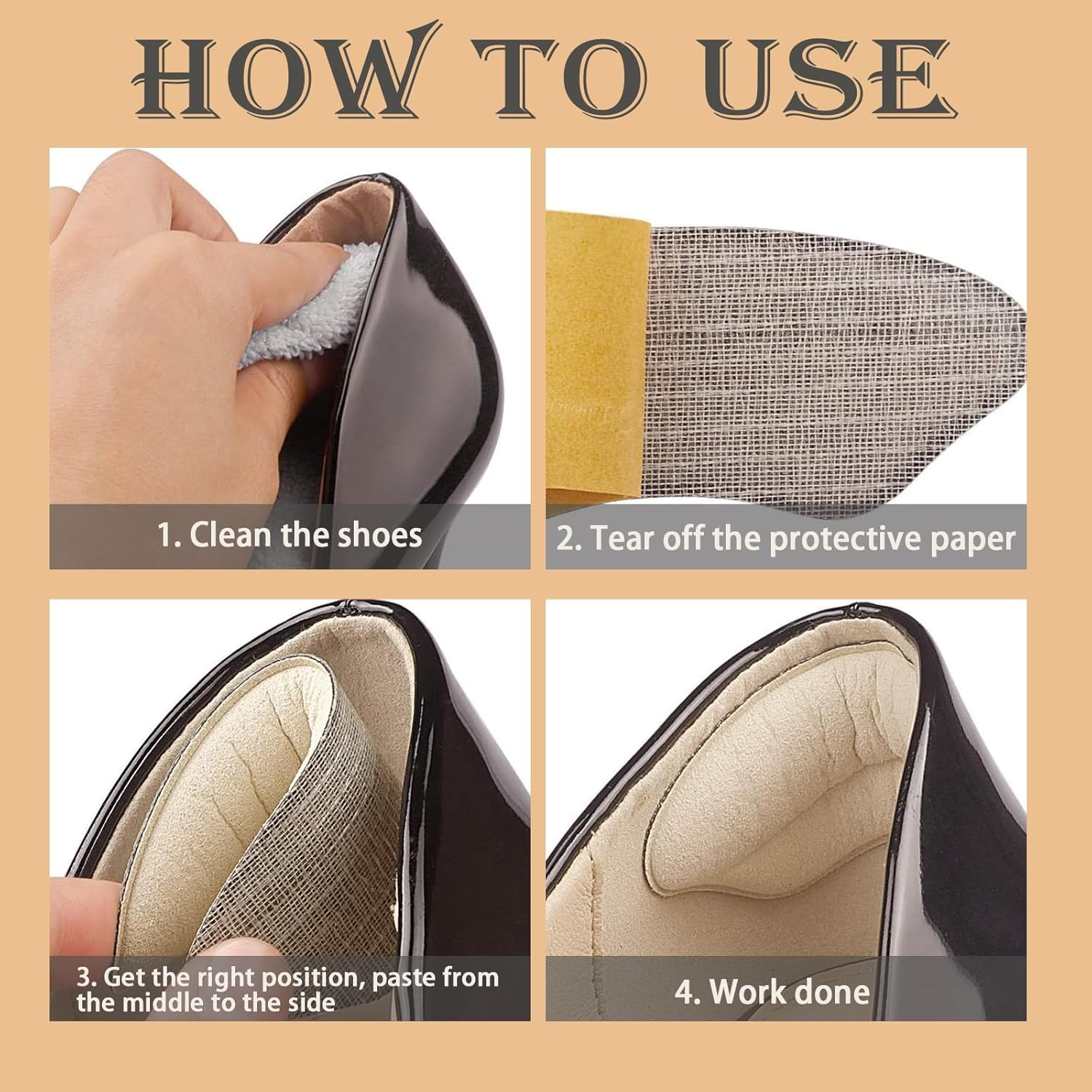 HOW TO USE

1. Clean the shoes

2. Tear off the protective paper

3. Get the right position, paste from the middle to the side

4. Work done