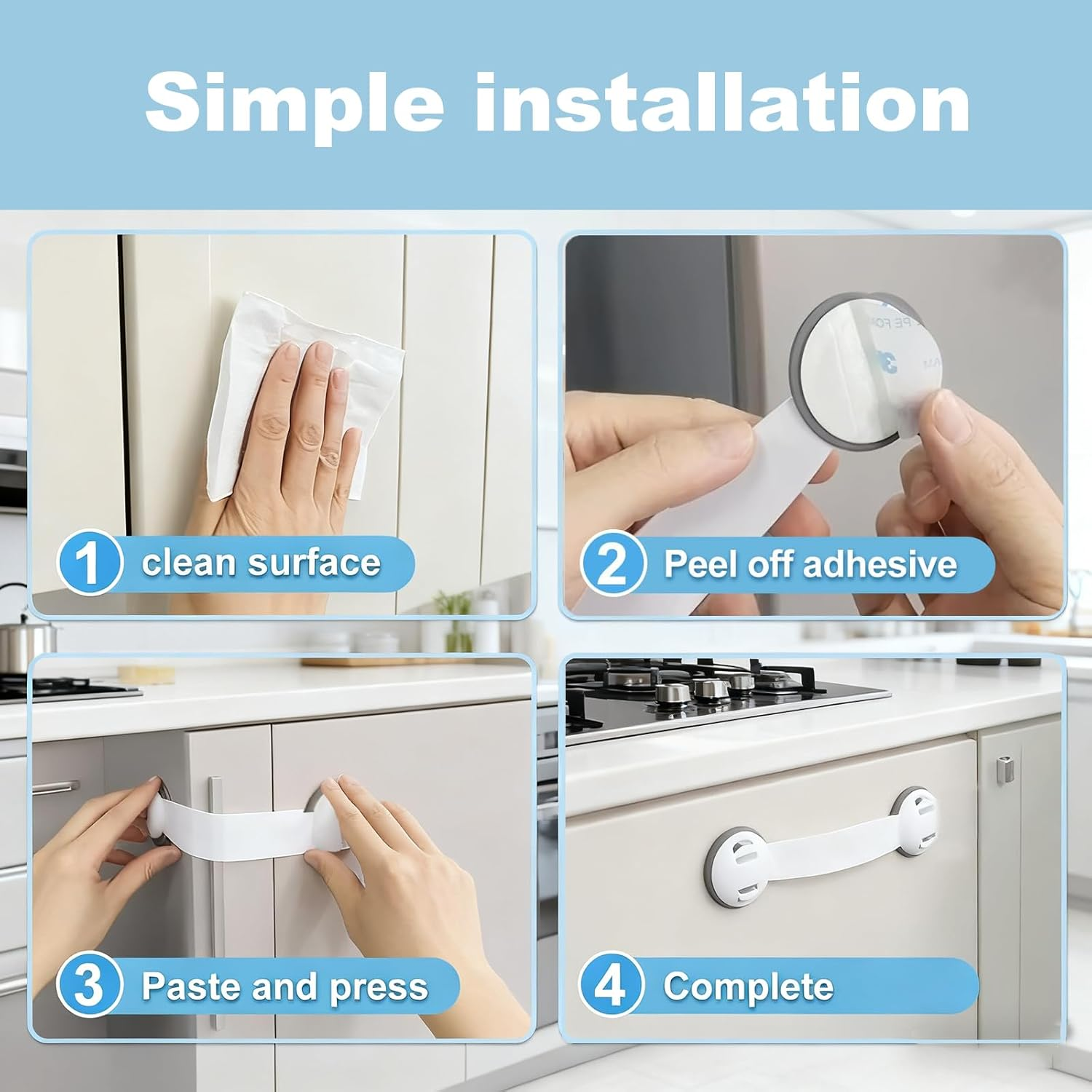 Simple installation

1 clean surface

2 Peel off adhesive

3 Paste and press

4 Complete