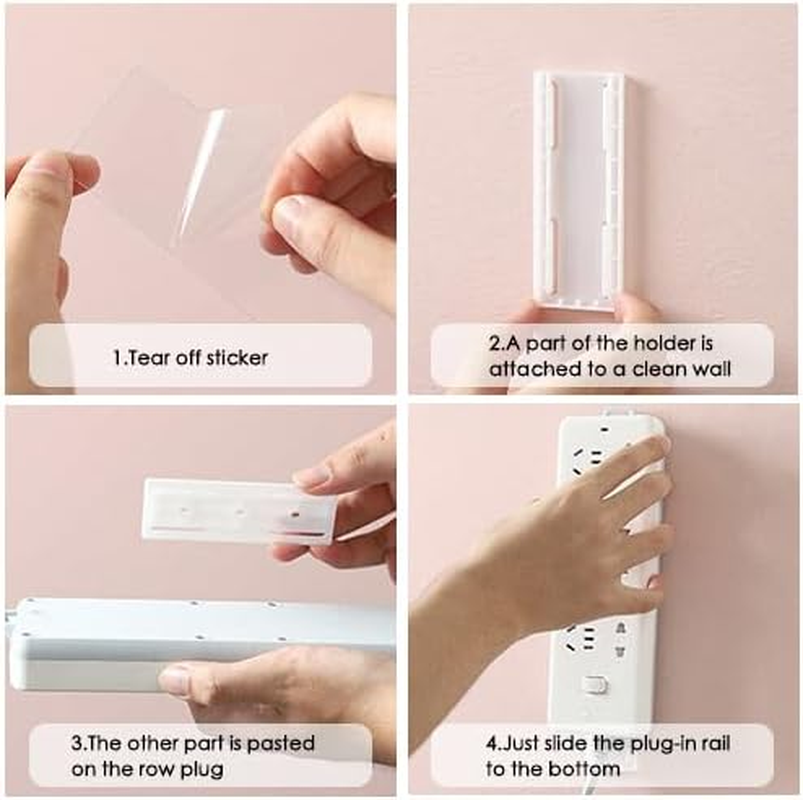 1.Tear off sticker

2.A part of the holder is attached to a clean wall

3.The other part is pasted on the row plug

4.Just slide the plug-in rail to the bottom