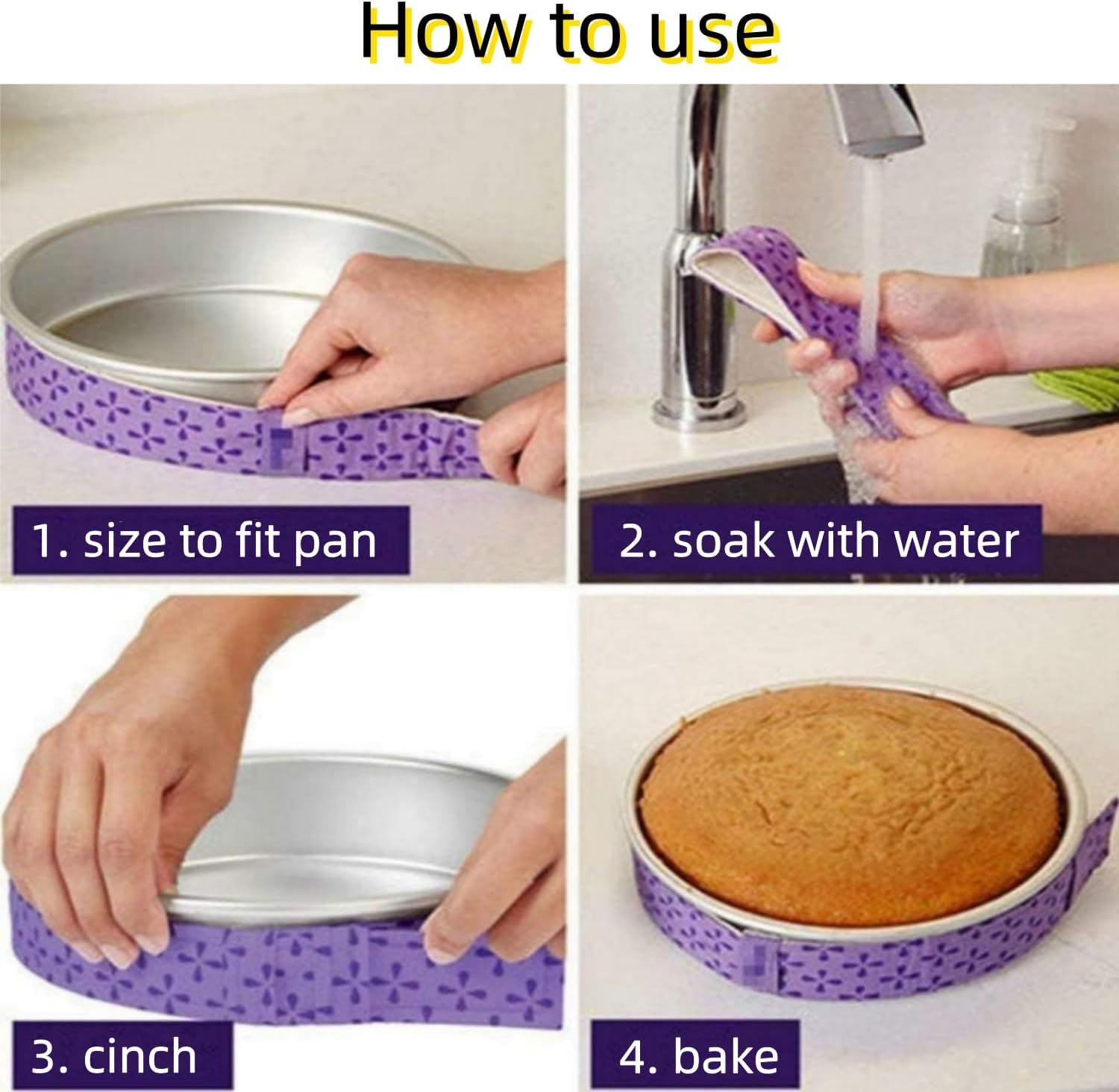 How to use

1. size to fit pan

2. soak with water

3. cinch

4. bake