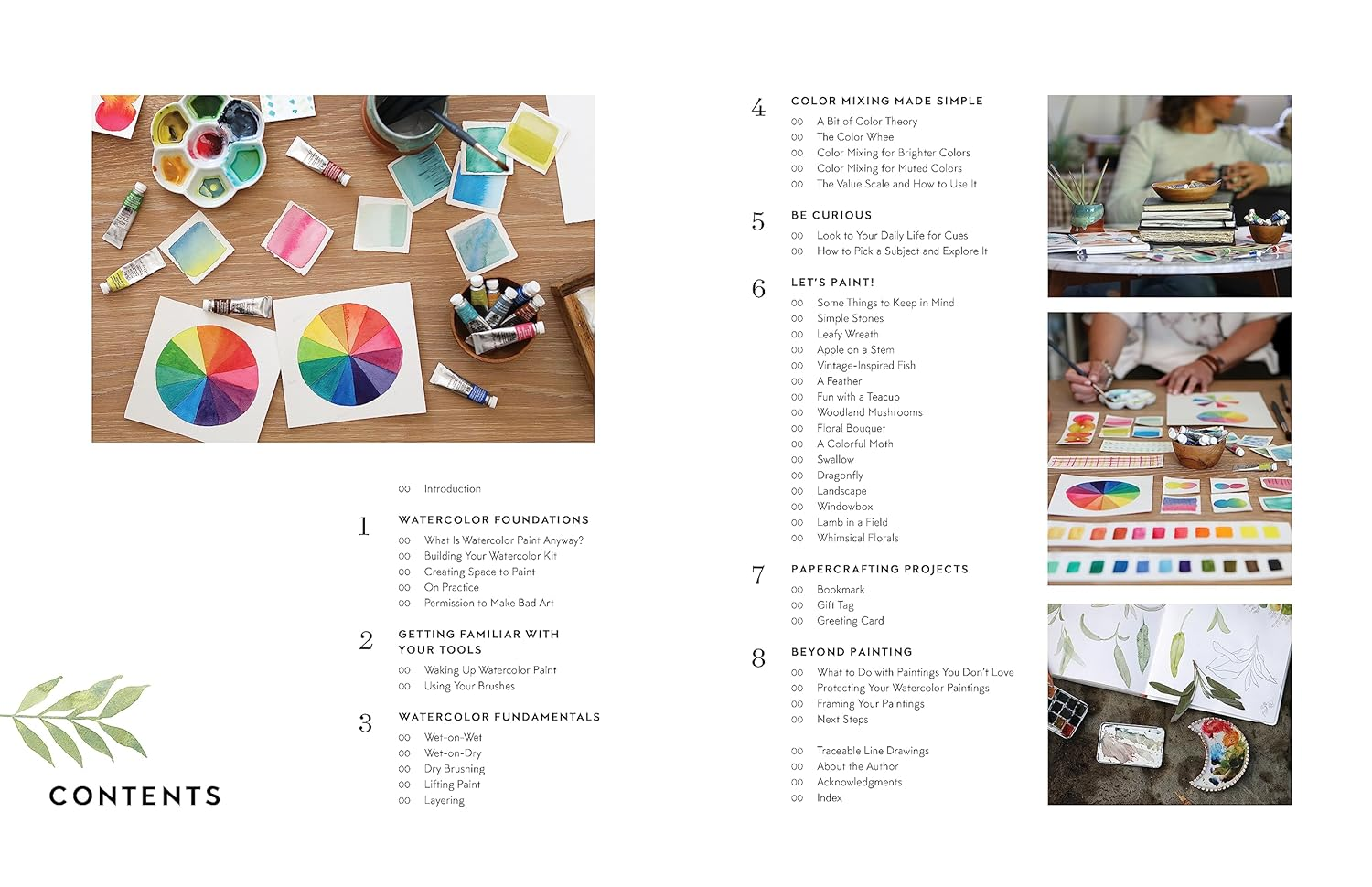 CONTENTS

00 Introduction

1 WATERCOLOR FOUNDATIONS
00 What Is Watercolor Paint Anyway?
00 Building Your Watercolor Kit
00 Creating Space to Paint
00 On Practice
00 Permission to Make Bad Art

2 GETTING FAMILIAR WITH YOUR TOOLS
00 Waking Up Watercolor Paint
00 Using Your Brushes

3 WATERCOLOR FUNDAMENTALS
00 Wet-on-Wet
00 Wet-on-Dry
00 Dry Brushing
00 Lifting Paint
00 Layering

4 COLOR MIXING MADE SIMPLE
00 A Bit of Color Theory
00 The Color Wheel
00 Color Mixing for Brighter Colors
00 Color Mixing for Muted Colors
00 The Value Scale and How to Use It

5 BE CURIOUS
00 Look to Your Daily Life for Cues
00 How to Pick a Subject and Explore It

6 LET'S PAINT!
00 Some Things to Keep in Mind
00 Simple Stones
00 Leafy Wreath
00 Apple on a Stem
00 Vintage-Inspired Fish
00 A Feather
00 Fun with a Teacup
00 Woodland Mushrooms
00 Floral Bouquet
00 A Colorful Moth
00 Swallow
00 Dragonfly
00 Landscape
00 Windowbox
00 Lamb in a Field
00 Whimsical Florals

7 PAPERCRAFTING PROJECTS
00 Bookmark
00 Gift Tag
00 Greeting Card

8 BEYOND PAINTING
00 What to Do with Paintings You Don't Love
00 Protecting Your Watercolor Paintings
00 Framing Your Paintings
00 Next Steps

00 Traceable Line Drawings
00 About the Author
00 Acknowledgments
00 Index