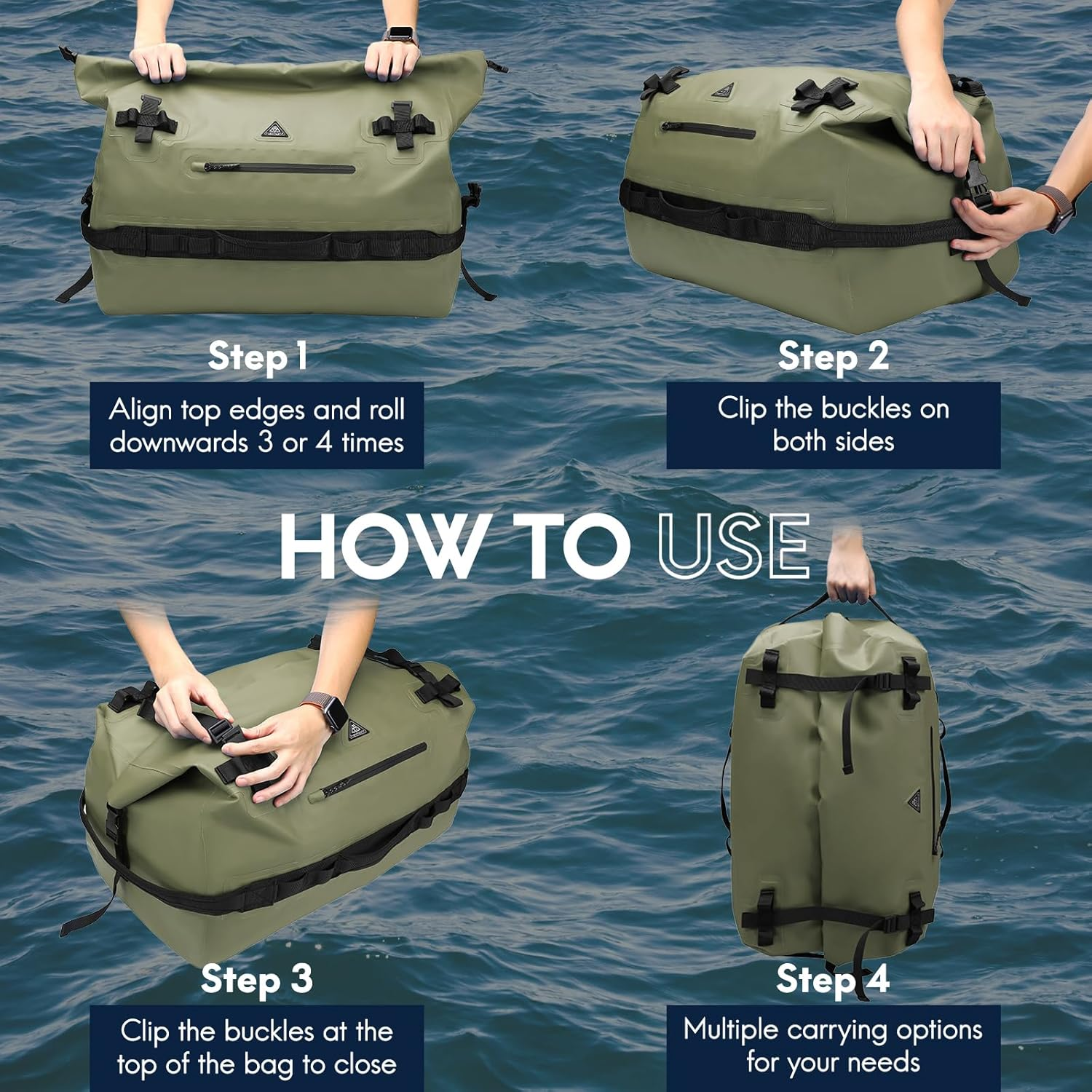 Step 1

Align top edges and roll downwards 3 or 4 times

Step 2

Clip the buckles on both sides

HOW TO USE

Step 3

Clip the buckles at the top of the bag to close

Step 4

Multiple carrying options for your needs