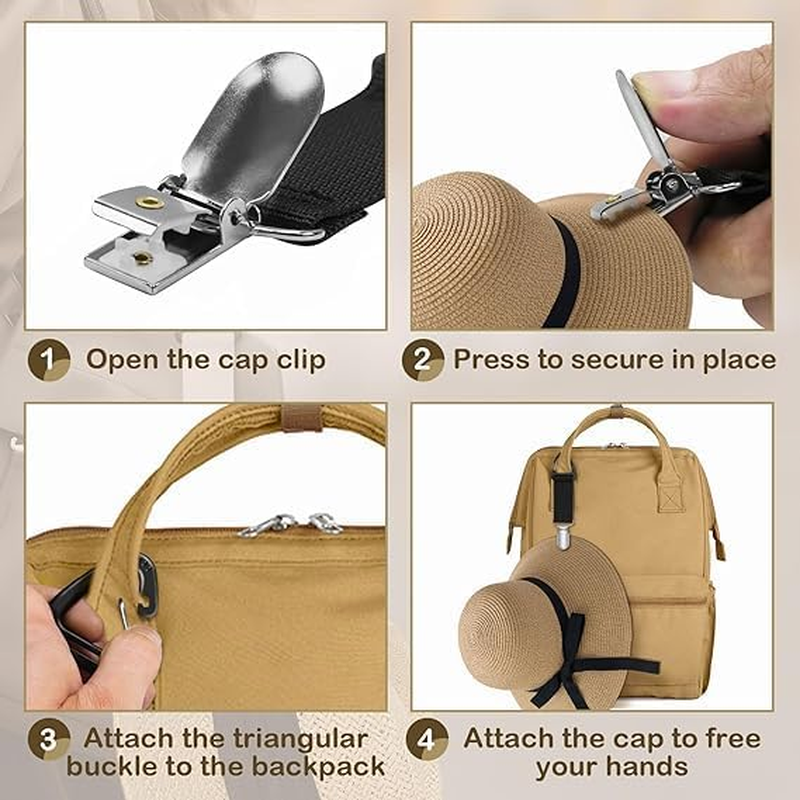 1 Open the cap clip

2 Press to secure in place

3 Attach the triangular buckle to the backpack

4 Attach the cap to free your hands