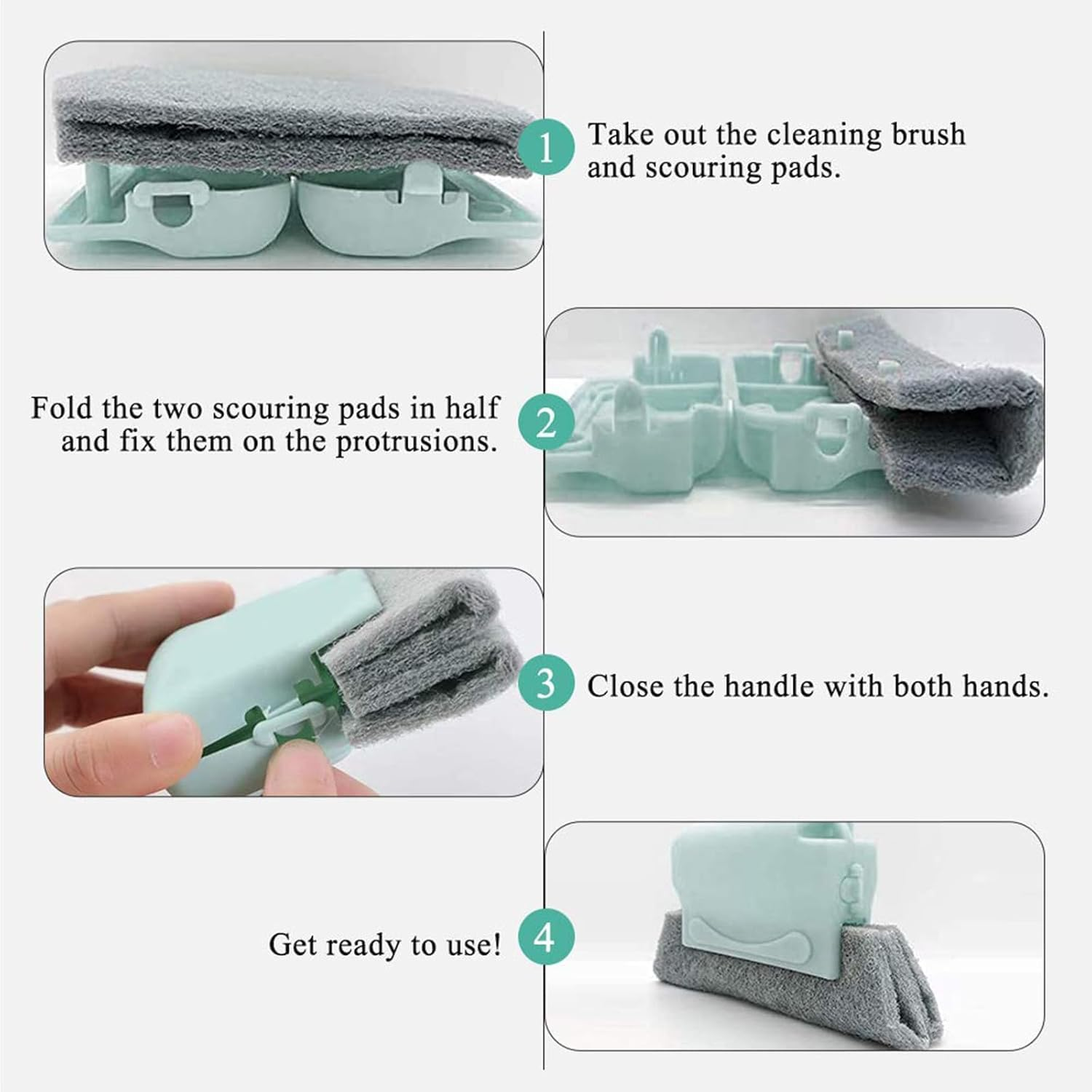 1 Take out the cleaning brush and scouring pads.

Fold the two scouring pads in half and fix them on the protrusions. 2

3 Close the handle with both hands.

Get ready to use! 4