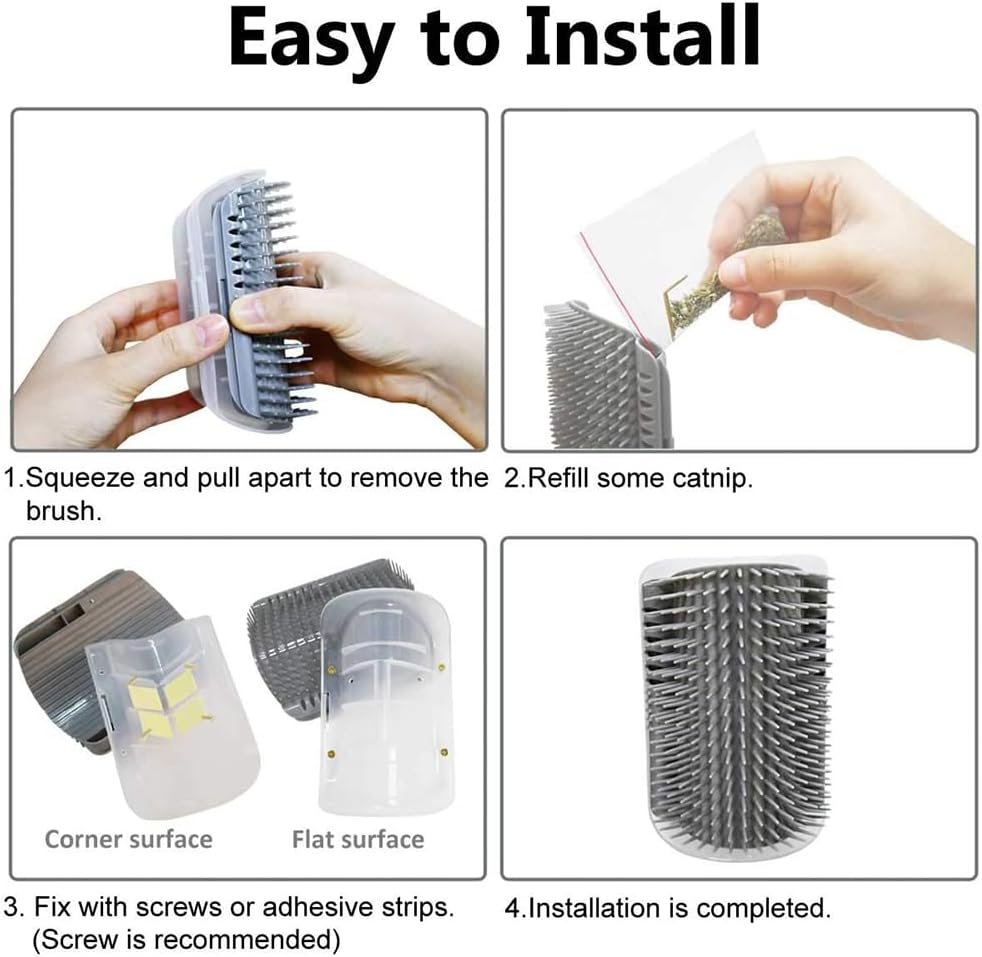 Easy to Install

1.Squeeze and pull apart to remove the brush.

2.Refill some catnip.

Corner surface

Flat surface

3. Fix with screws or adhesive strips. (Screw is recommended)

4.Installation is completed.