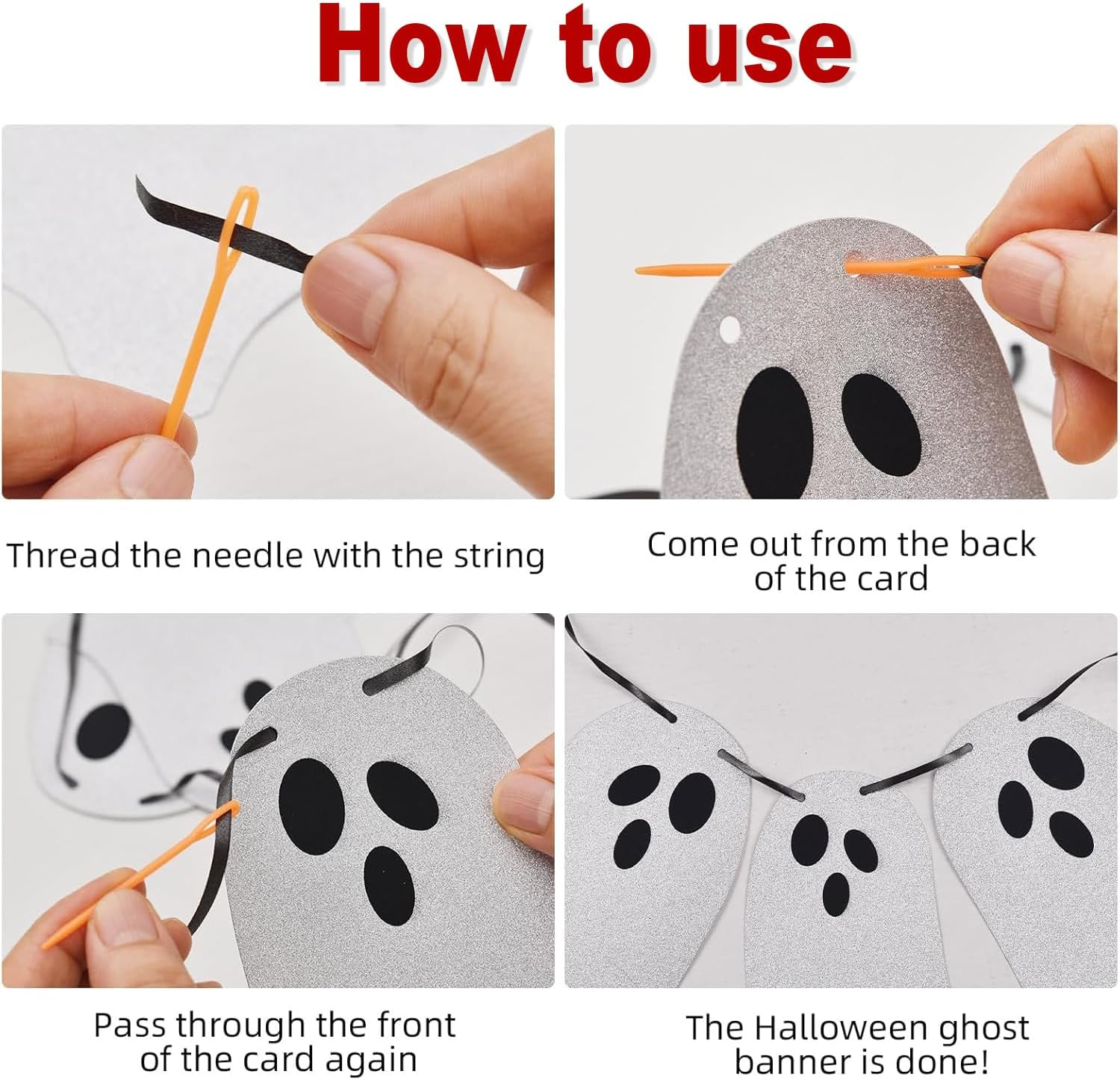 How to use

Thread the needle with the string

Come out from the back of the card

Pass through the front of the card again

The Halloween ghost banner is done!