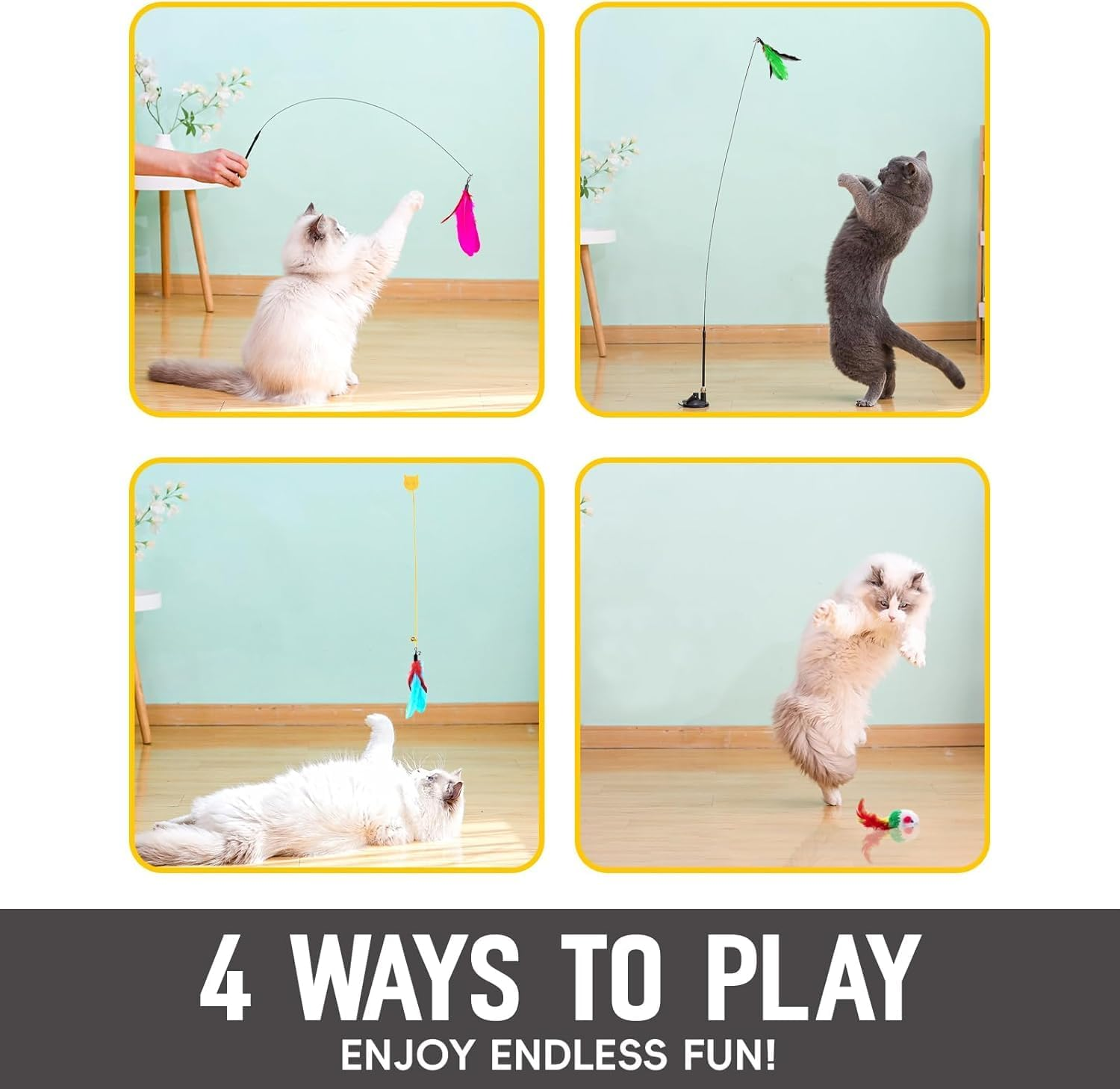 4 WAYS TO PLAY
ENJOY ENDLESS FUN!