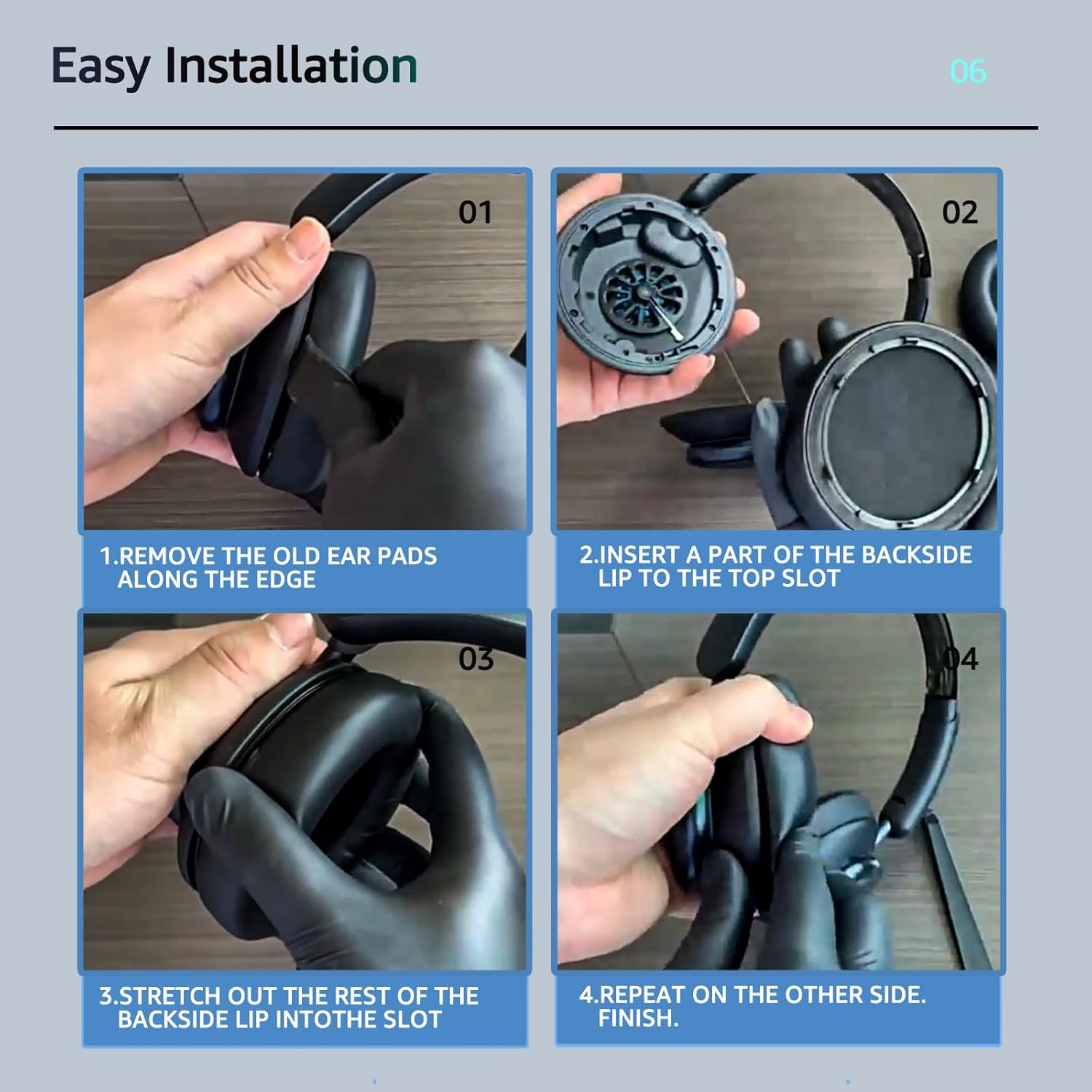 Easy Installation

06

01

1.REMOVE THE OLD EAR PADS ALONG THE EDGE

02

2.INSERT A PART OF THE BACKSIDE LIP TO THE TOP SLOT

03

3.STRETCH OUT THE REST OF THE BACKSIDE LIP INTOTHE SLOT

04

4.REPEAT ON THE OTHER SIDE. FINISH.