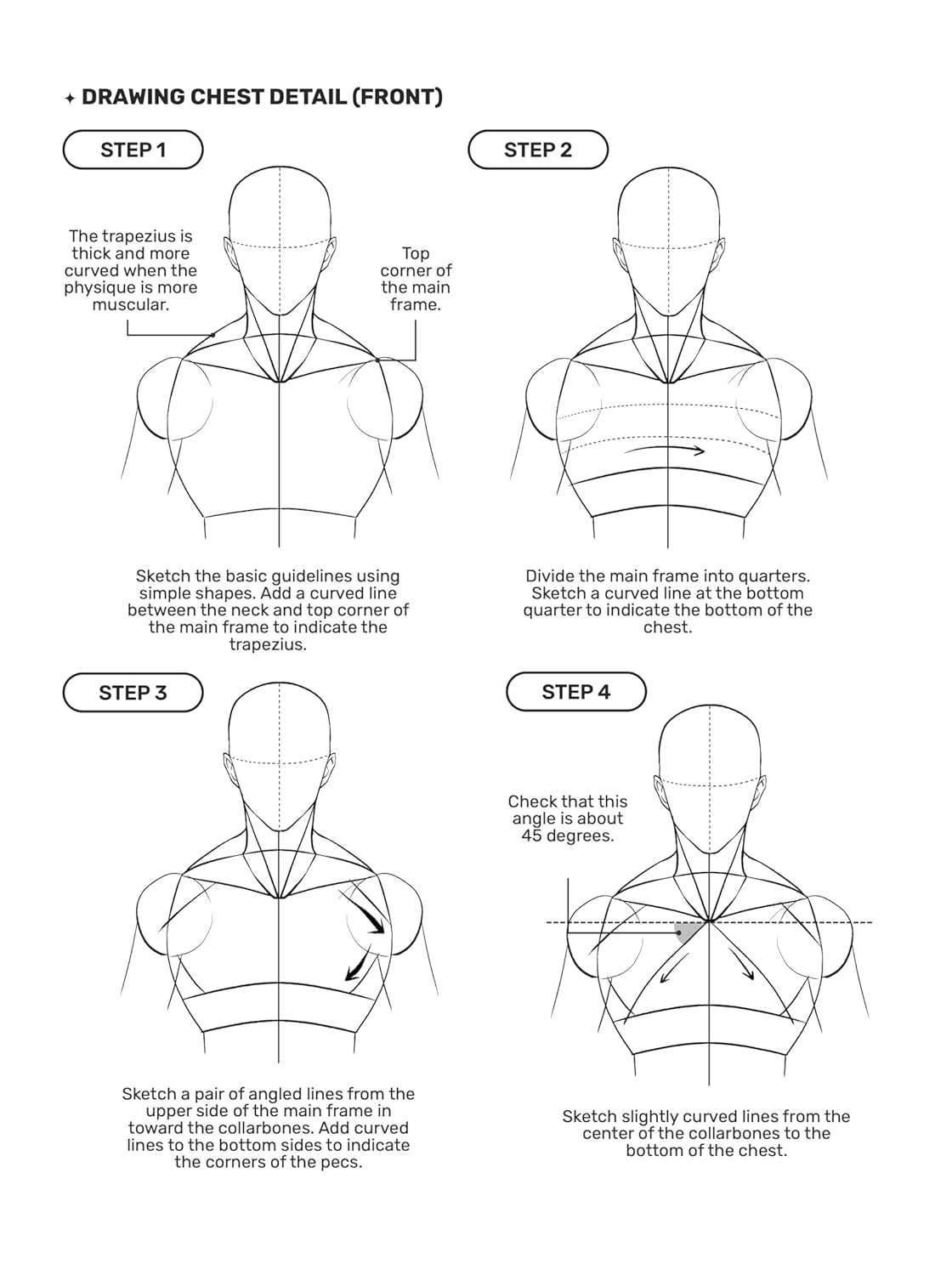 ✦ DRAWING CHEST DETAIL (FRONT)

STEP 1

The trapezius is thick and more curved when the physique is more muscular.

Top corner of the main frame.

Sketch the basic guidelines using simple shapes. Add a curved line between the neck and top corner of the main frame to indicate the trapezius.

STEP 2

Divide the main frame into quarters. Sketch a curved line at the bottom quarter to indicate the bottom of the chest.

STEP 3

Sketch a pair of angled lines from the upper side of the main frame in toward the collarbones. Add curved lines to the bottom sides to indicate the corners of the pecs.

STEP 4

Check that this angle is about 45 degrees.

Sketch slightly curved lines from the center of the collarbones to the bottom of the chest.