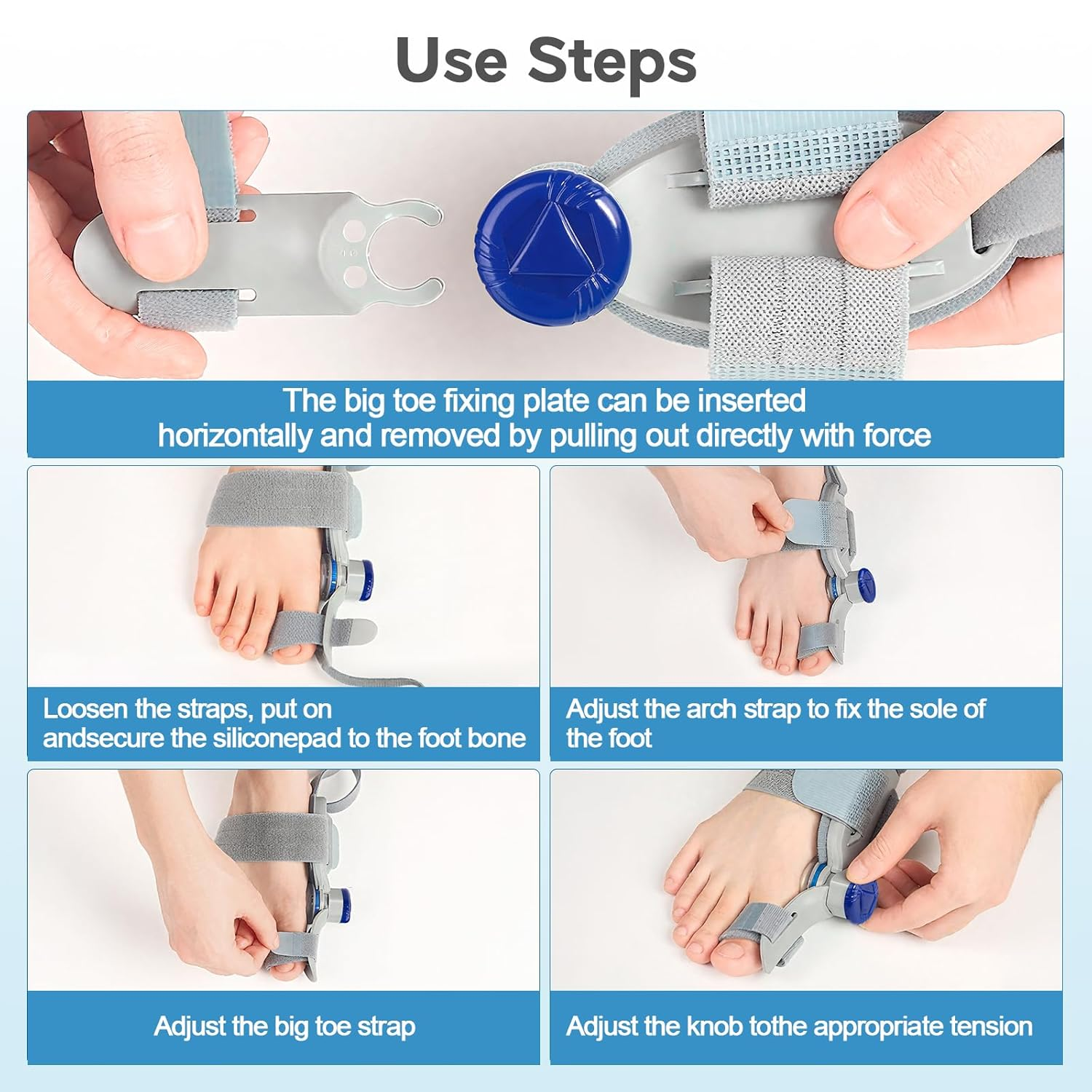 Use Steps

The big toe fixing plate can be inserted horizontally and removed by pulling out directly with force

Loosen the straps, put on andsecure the siliconepad to the foot bone

Adjust the arch strap to fix the sole of the foot

Adjust the big toe strap

Adjust the knob tothe appropriate tension