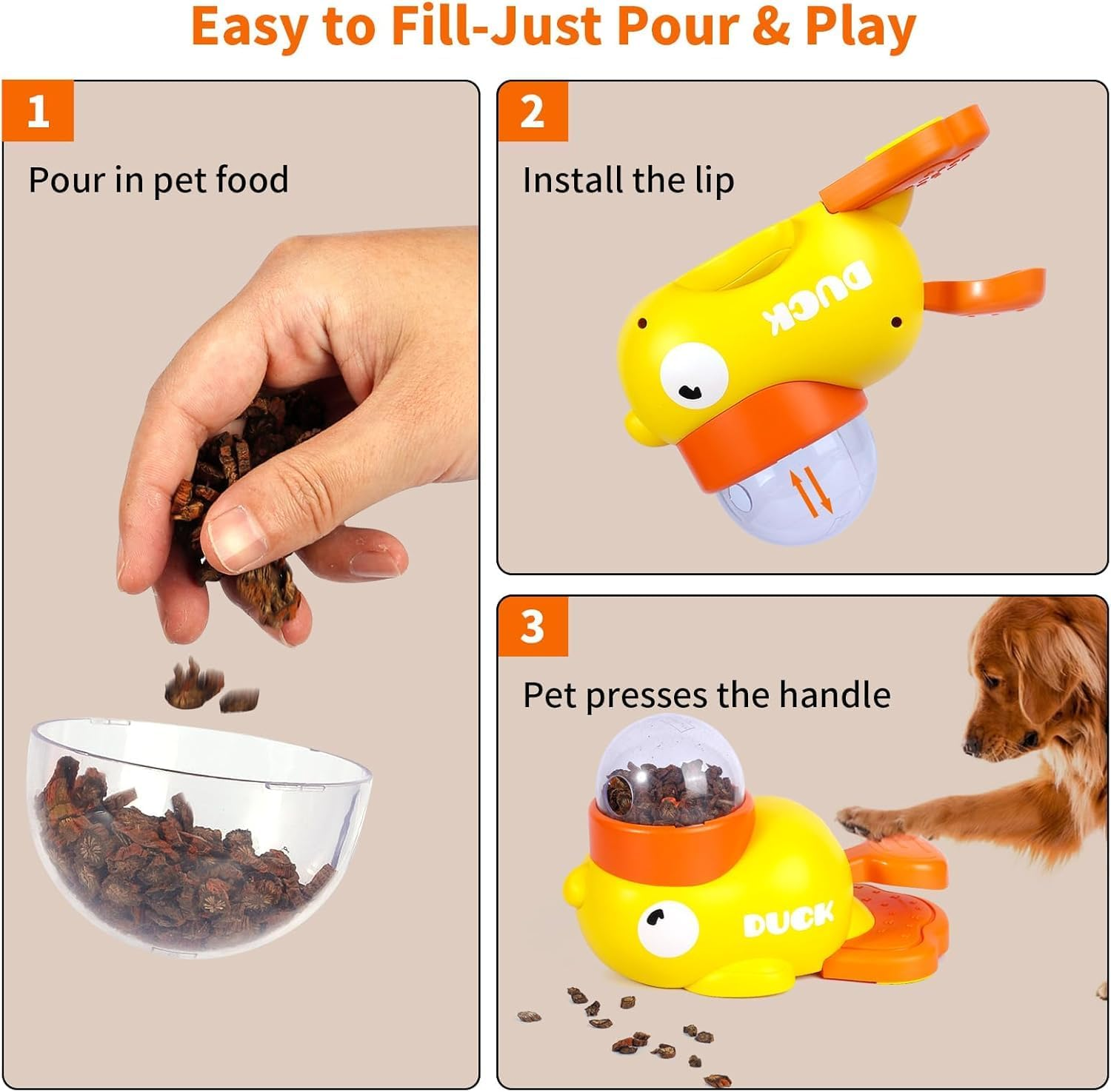 Easy to Fill-Just Pour & Play

1

Pour in pet food

2

Install the lip

DUCK

3

Pet presses the handle

DUCK