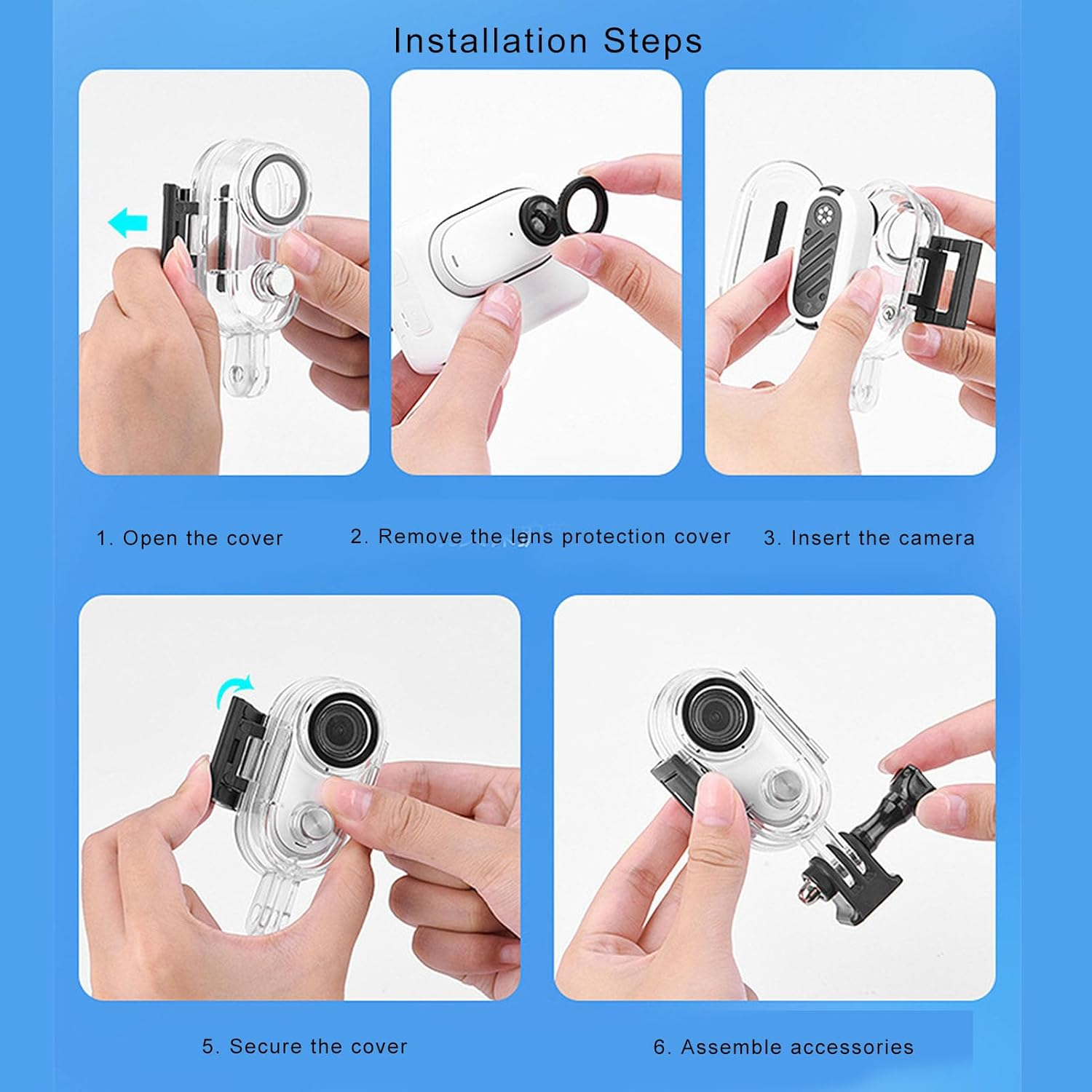 Installation Steps

1. Open the cover

2. Remove the lens protection cover

3. Insert the camera

5. Secure the cover

6. Assemble accessories