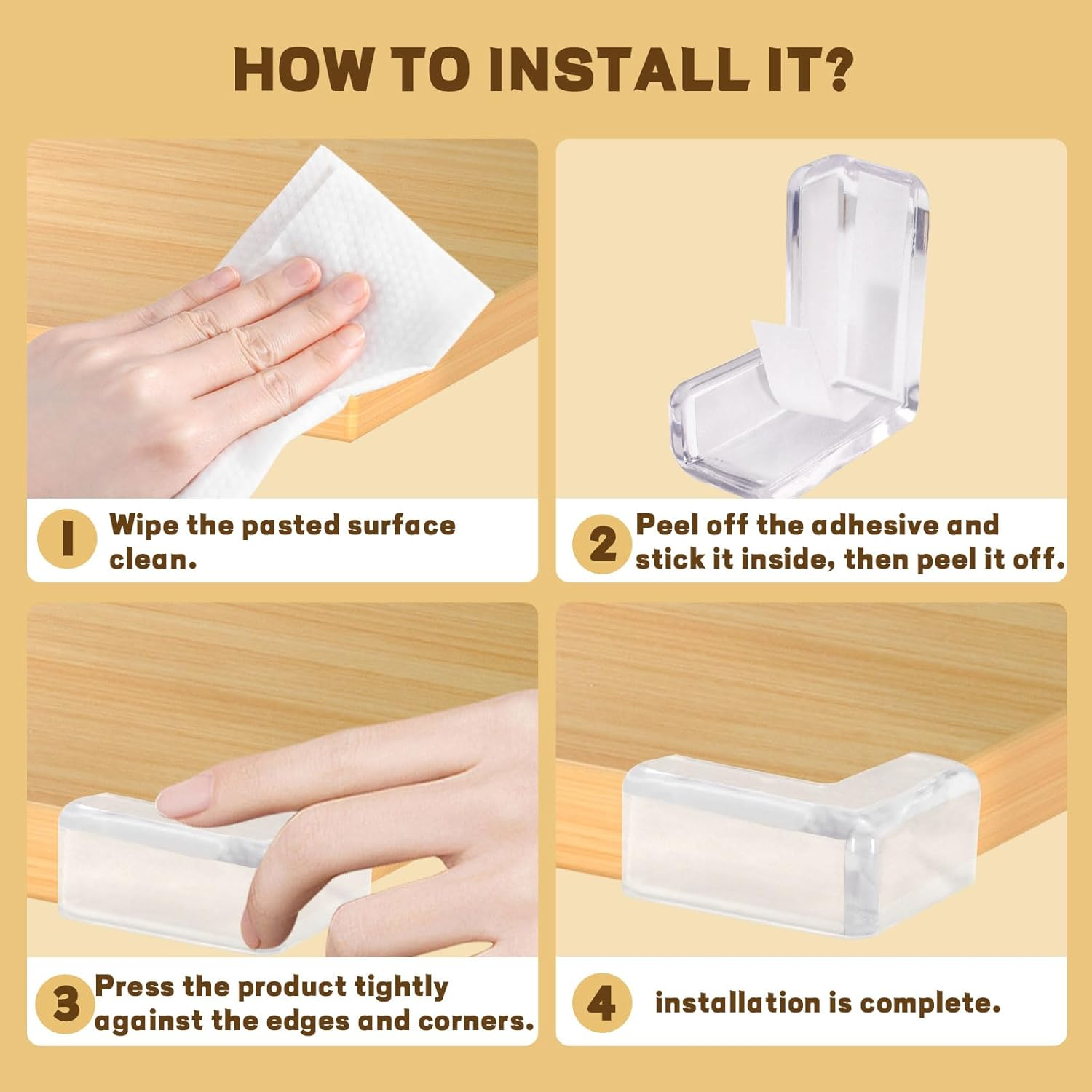 HOW TO INSTALL IT?

1 Wipe the pasted surface clean.

2 Peel off the adhesive and stick it inside, then peel it off.

3 Press the product tightly against the edges and corners.

4 installation is complete.