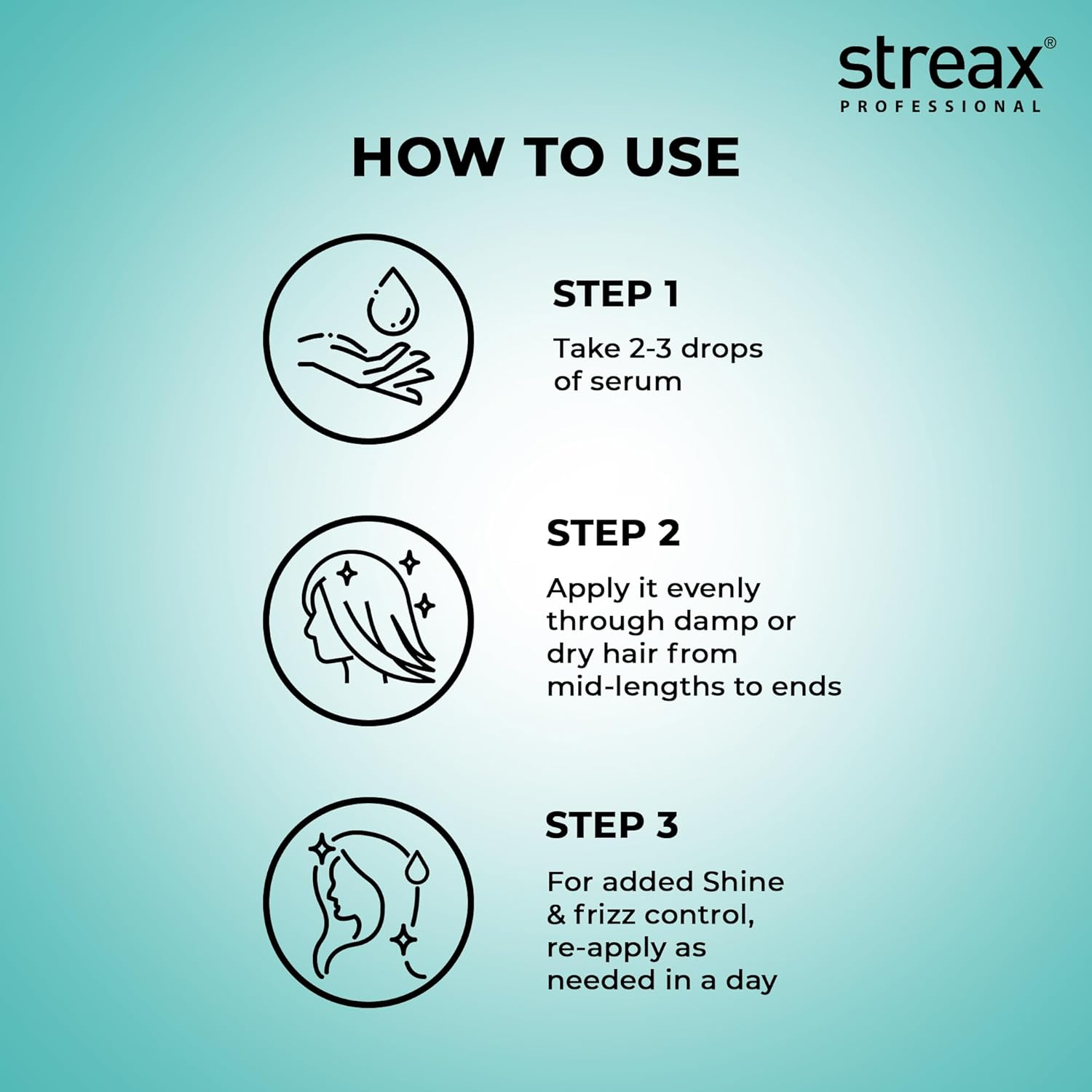 streax®
PROFESSIONAL

HOW TO USE

STEP 1
Take 2-3 drops of serum

STEP 2
Apply it evenly through damp or dry hair from mid-lengths to ends

STEP 3
For added Shine & frizz control, re-apply as needed in a day