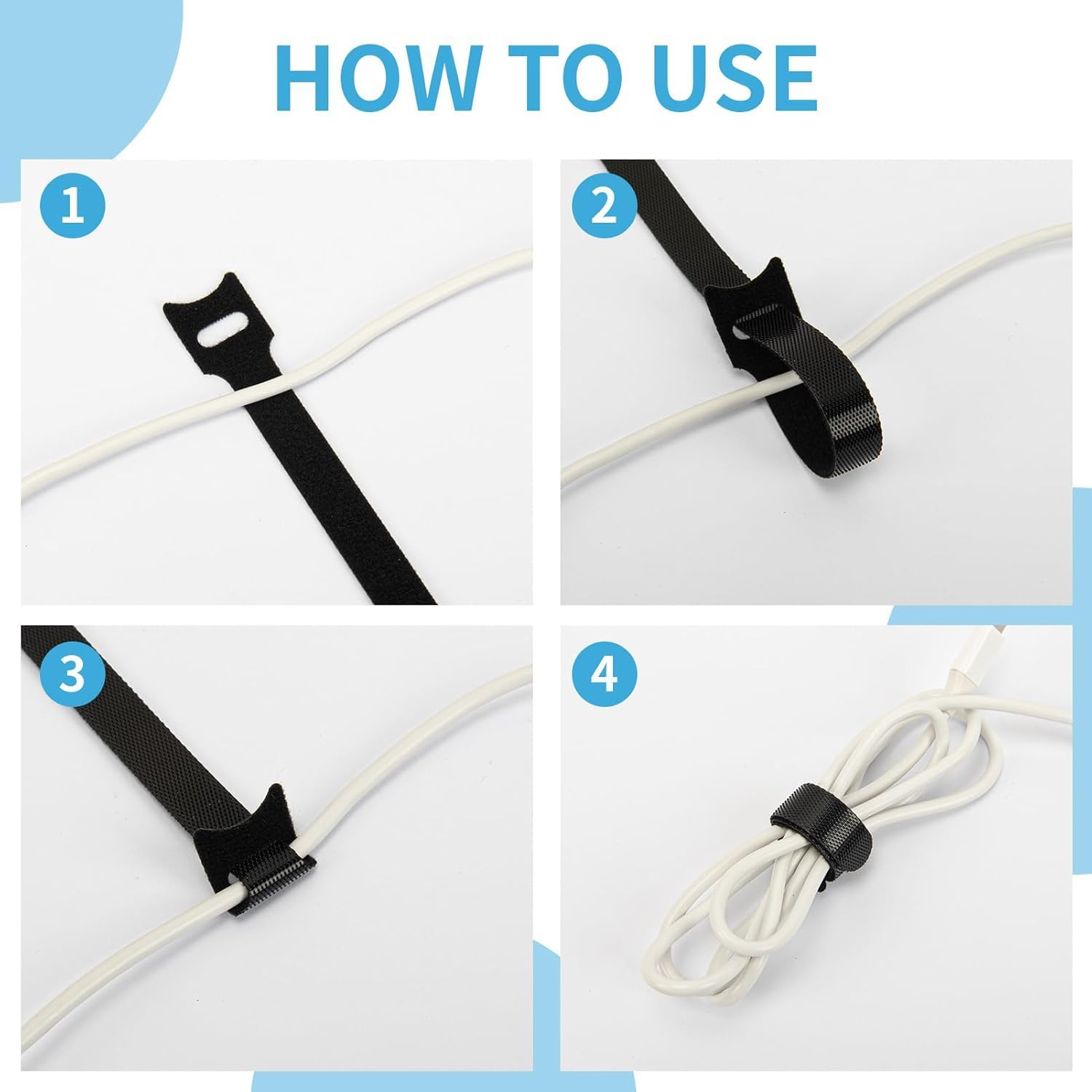 HOW TO USE

1

2

3

4