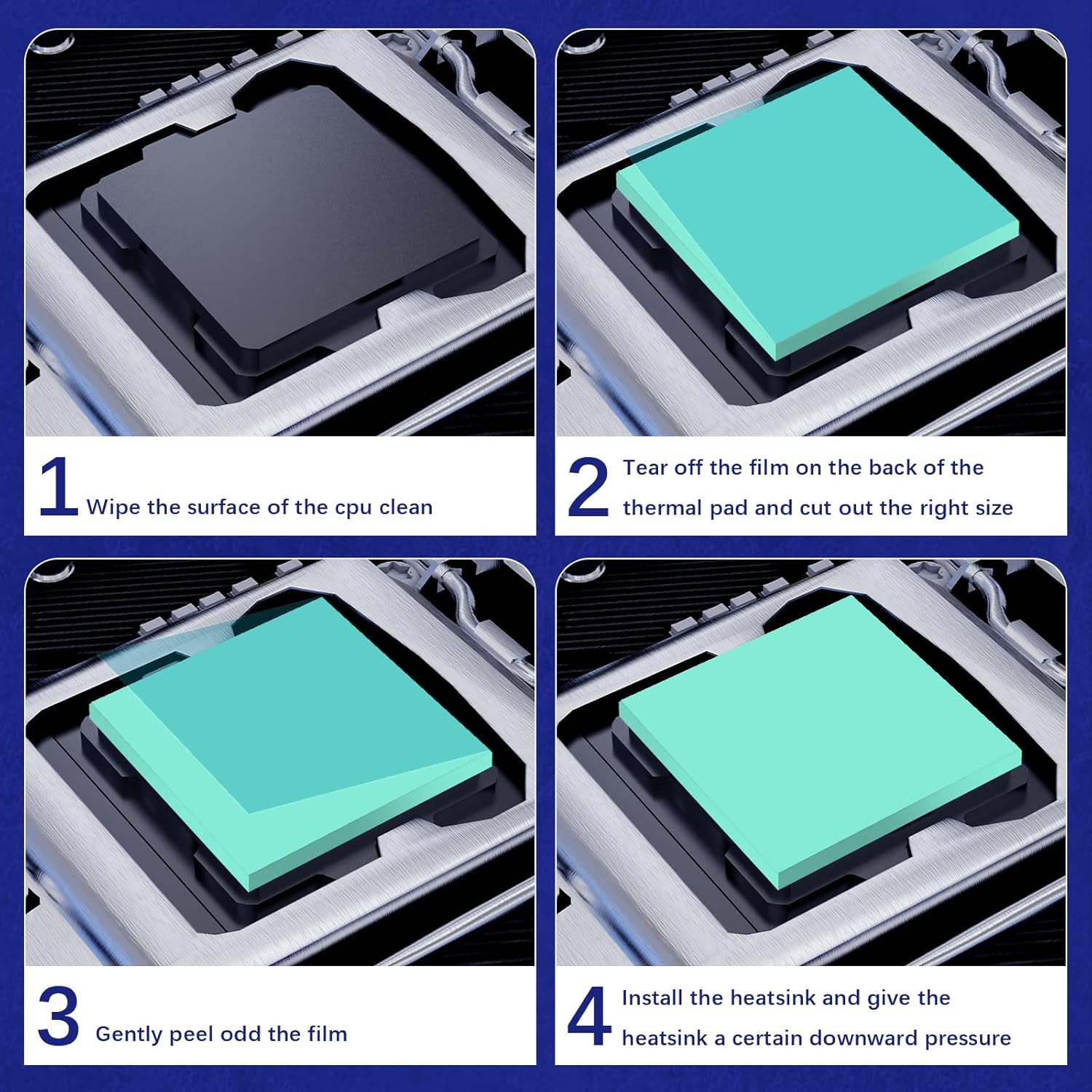 1 Wipe the surface of the cpu clean

2 Tear off the film on the back of the thermal pad and cut out the right size

3 Gently peel odd the film

4 Install the heatsink and give the heatsink a certain downward pressure