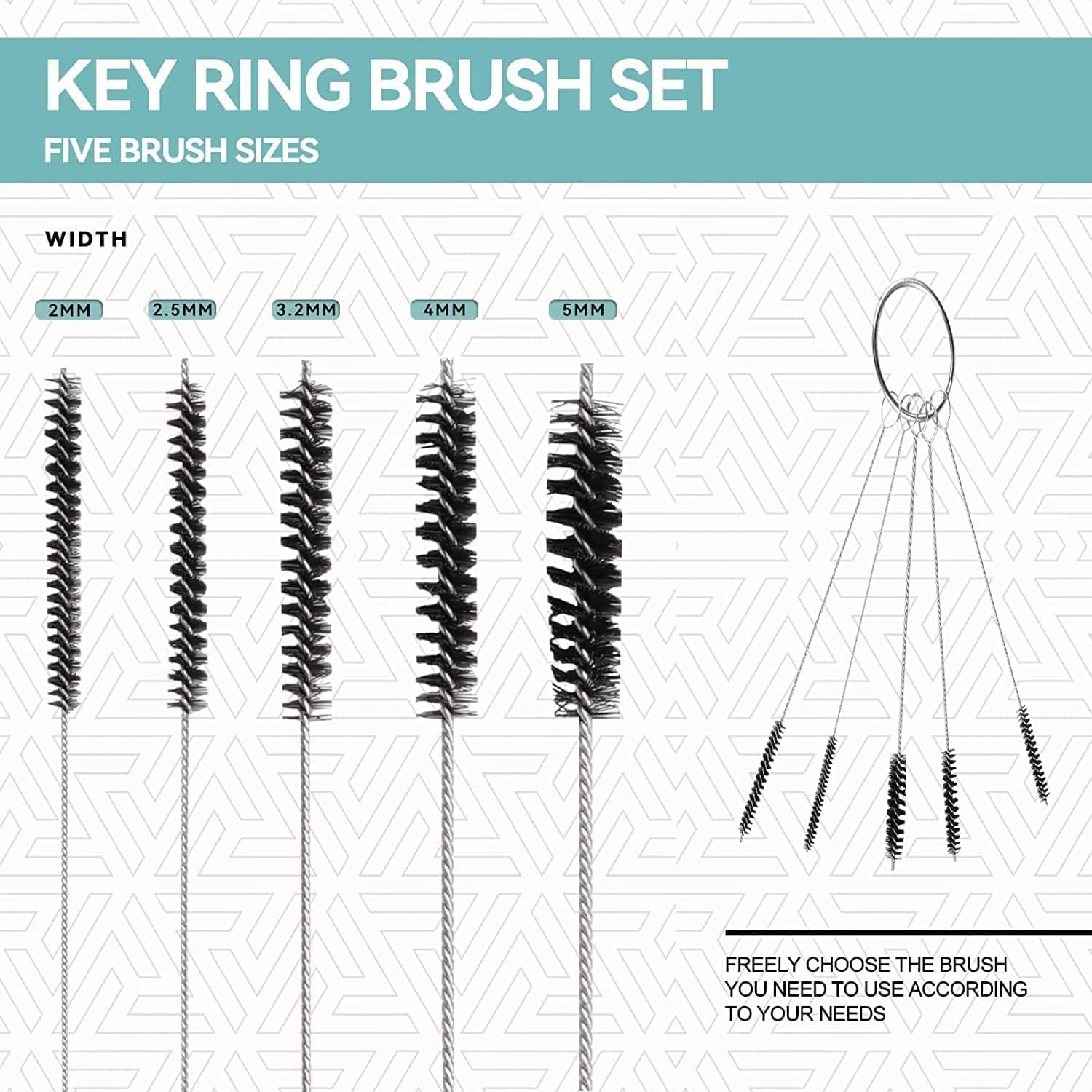 KEY RING BRUSH SET

FIVE BRUSH SIZES

WIDTH

2MM 2.5MM 3.2MM 4MM 5MM

FREELY CHOOSE THE BRUSH YOU NEED TO USE ACCORDING TO YOUR NEEDS