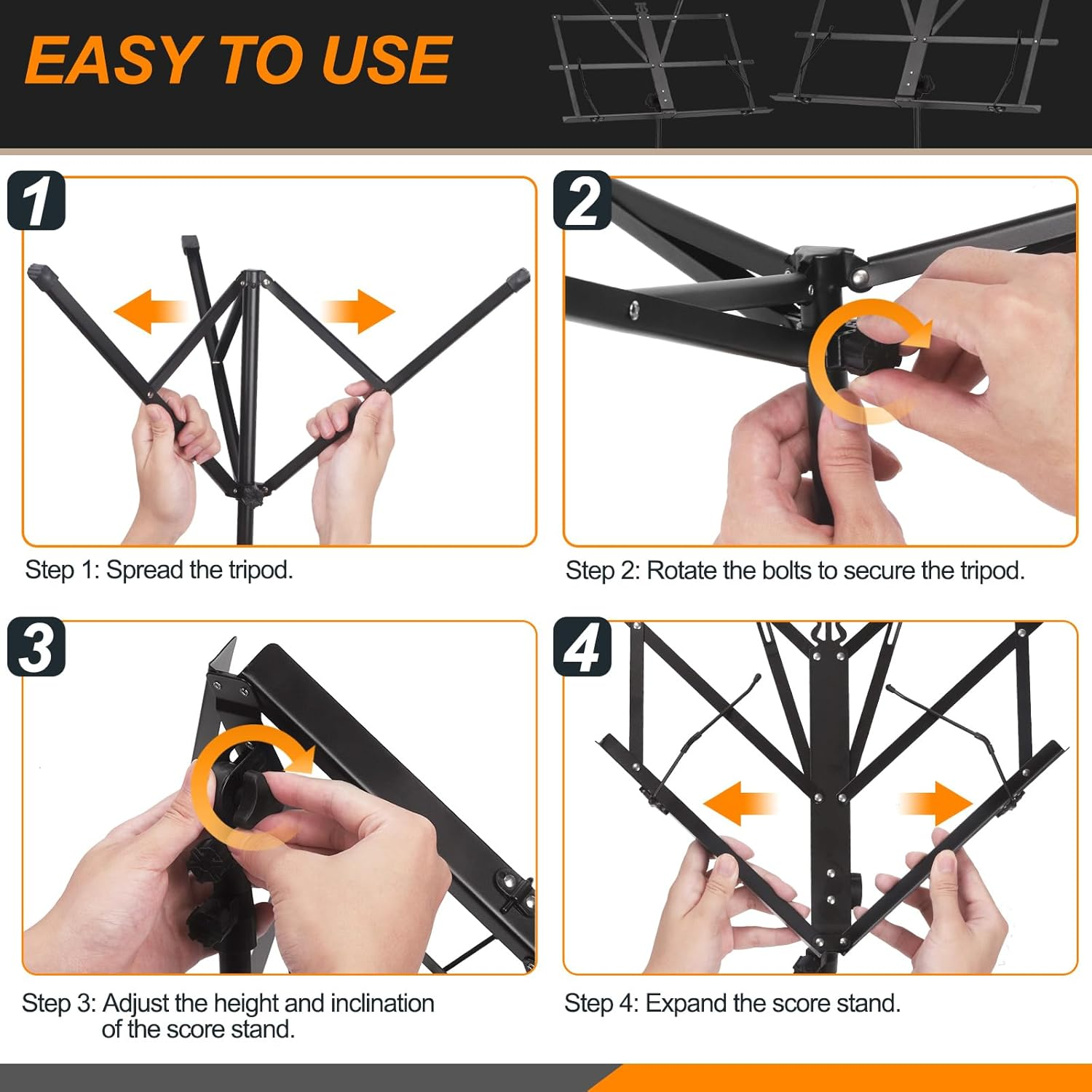 EASY TO USE

1

Step 1: Spread the tripod.

2

Step 2: Rotate the bolts to secure the tripod.

3

Step 3: Adjust the height and inclination of the score stand.

4

Step 4: Expand the score stand.