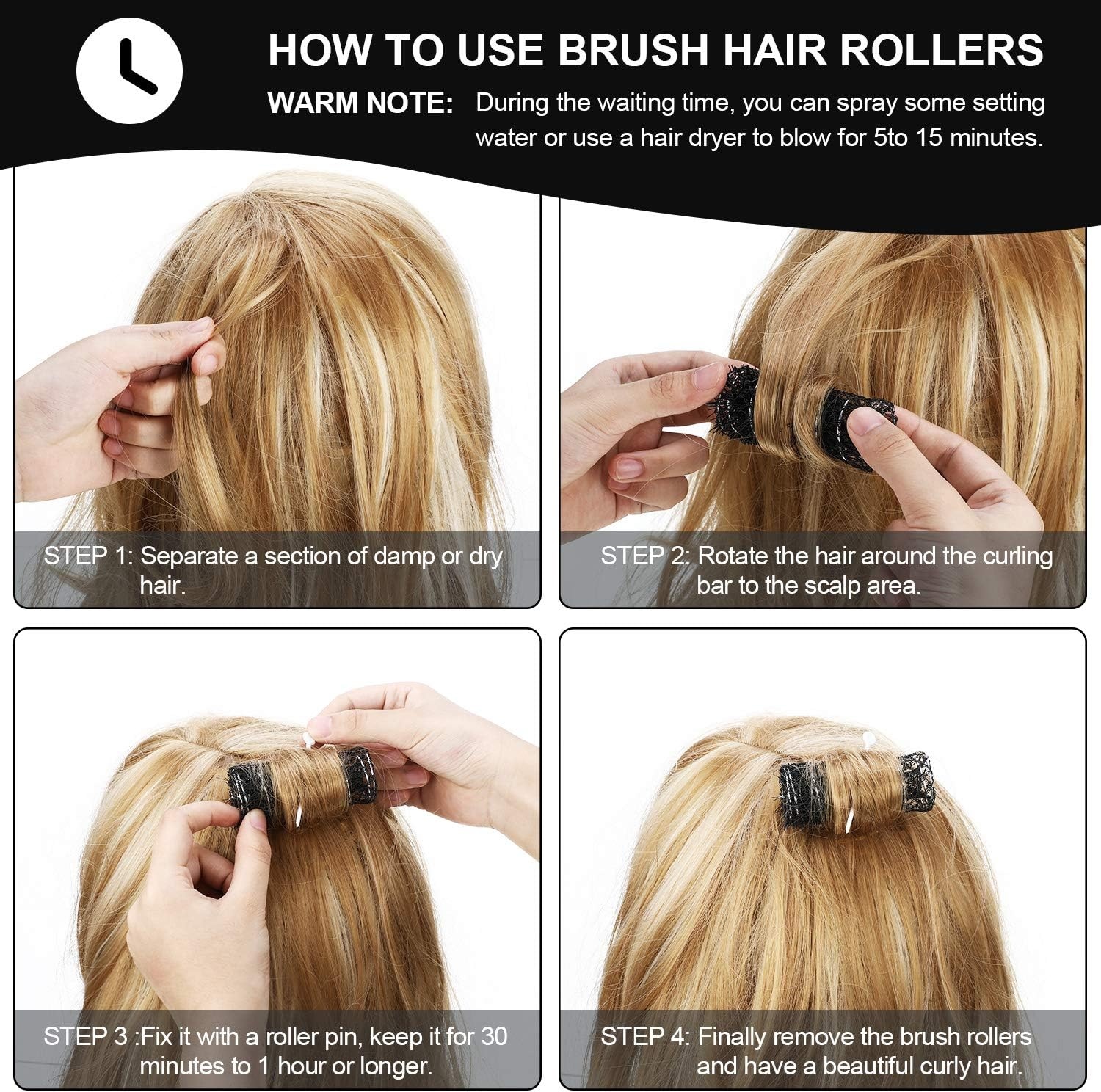 HOW TO USE BRUSH HAIR ROLLERS

WARM NOTE: During the waiting time, you can spray some setting water or use a hair dryer to blow for 5to 15 minutes.

STEP 1: Separate a section of damp or dry hair.

STEP 2: Rotate the hair around the curling bar to the scalp area.

STEP 3 :Fix it with a roller pin, keep it for 30 minutes to 1 hour or longer.

STEP 4: Finally remove the brush rollers and have a beautiful curly hair.