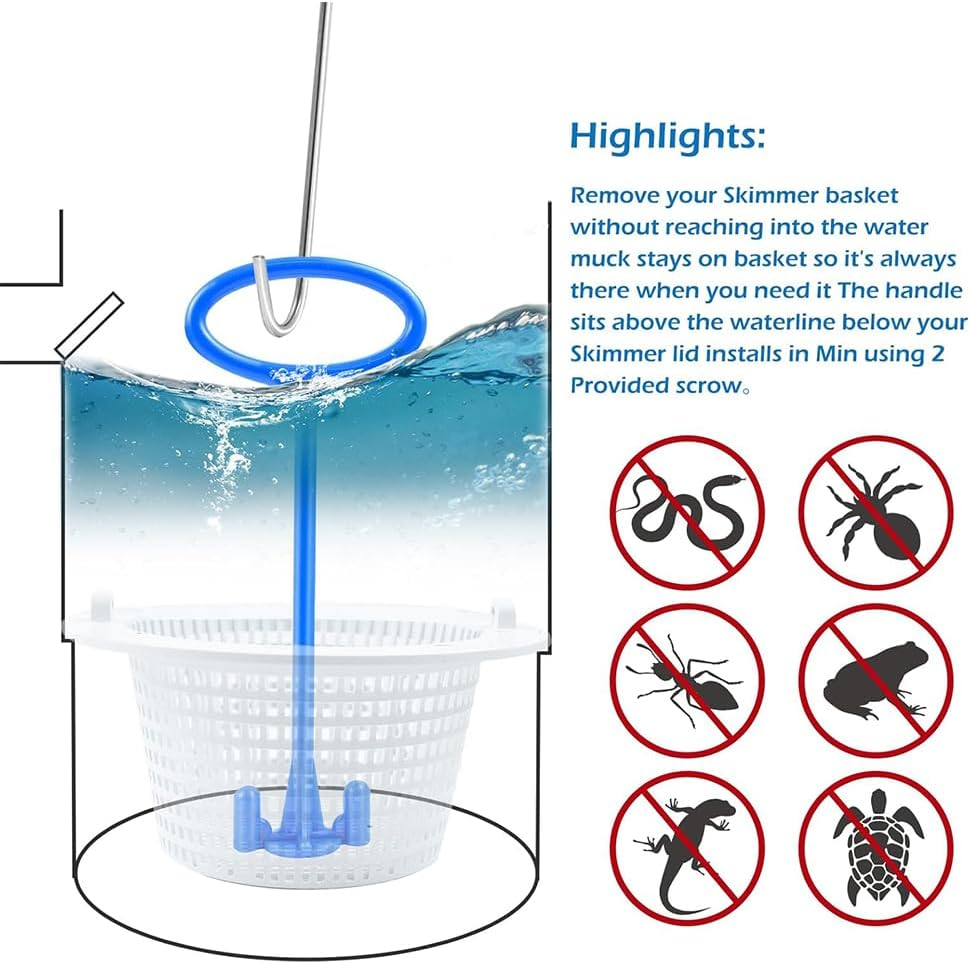 Highlights:

Remove your Skimmer basket without reaching into the water muck stays on basket so it's always there when you need it The handle sits above the waterline below your Skimmer lid installs in Min using 2 Provided scrow。