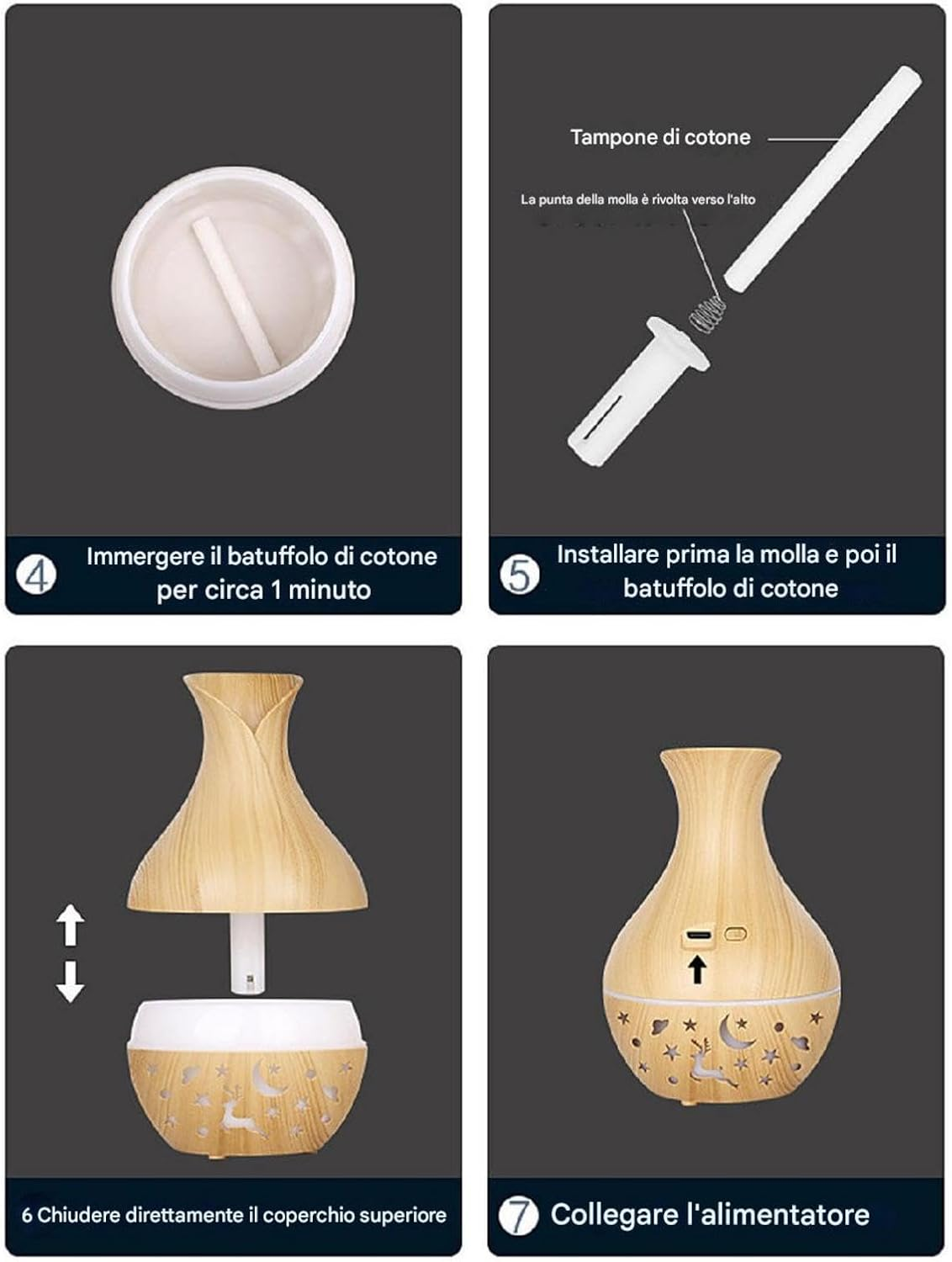 4 Immergere il batuffolo di cotone per circa 1 minuto

Tampone di cotone

La punta della molla è rivolta verso l'alto

5 Installare prima la molla e poi il batuffolo di cotone

6 Chiudere direttamente il coperchio superiore

7 Collegare l'alimentatore