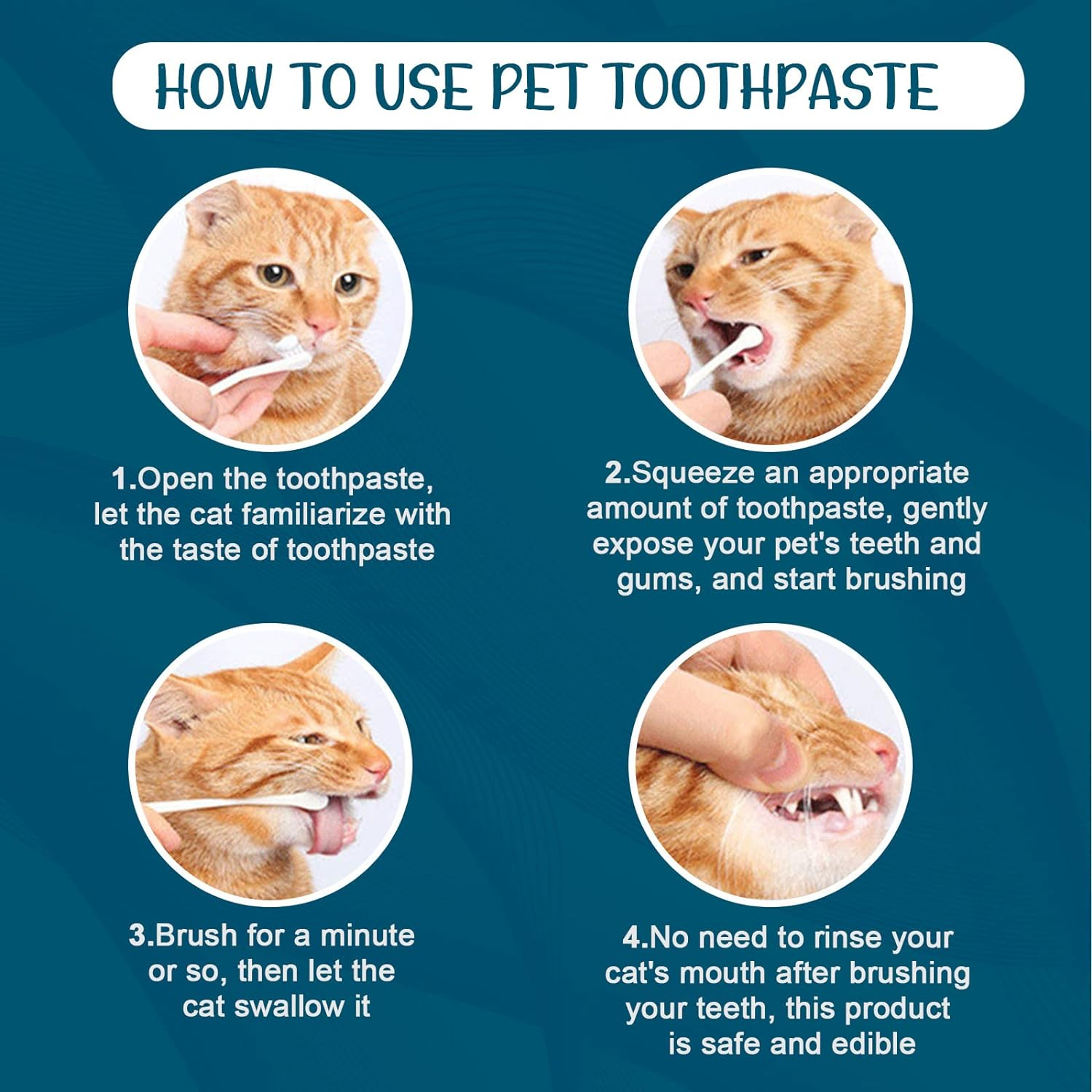 HOW TO USE PET TOOTHPASTE

1.Open the toothpaste, let the cat familiarize with the taste of toothpaste

2.Squeeze an appropriate amount of toothpaste, gently expose your pet's teeth and gums, and start brushing

3.Brush for a minute or so, then let the cat swallow it

4.No need to rinse your cat's mouth after brushing your teeth, this product is safe and edible