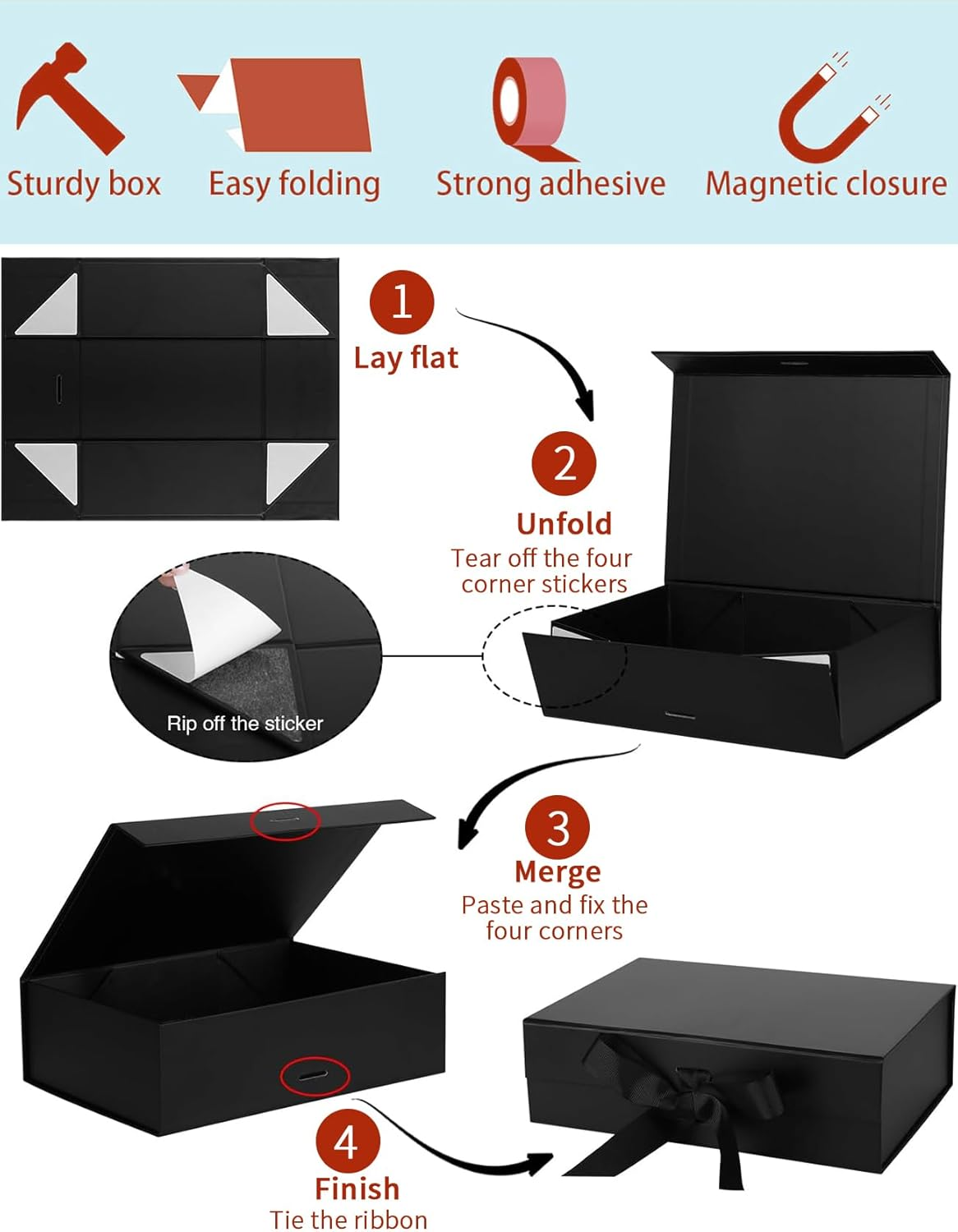 Sturdy box

Easy folding

Strong adhesive

Magnetic closure

1
Lay flat

2
Unfold
Tear off the four corner stickers

Rip off the sticker

3
Merge
Paste and fix the four corners

4
Finish
Tie the ribbon