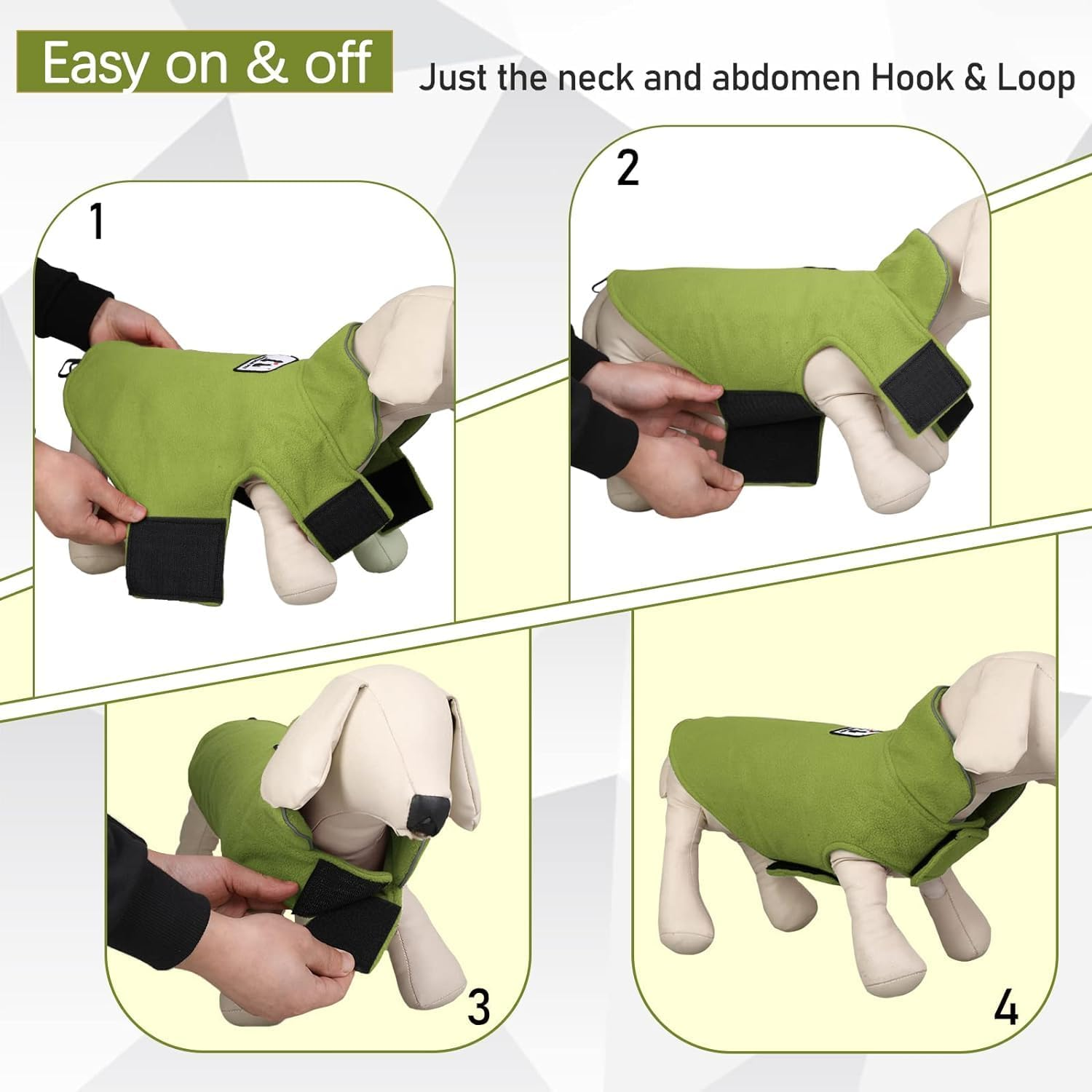 Easy on & off

Just the neck and abdomen Hook & Loop

1

2

3

4