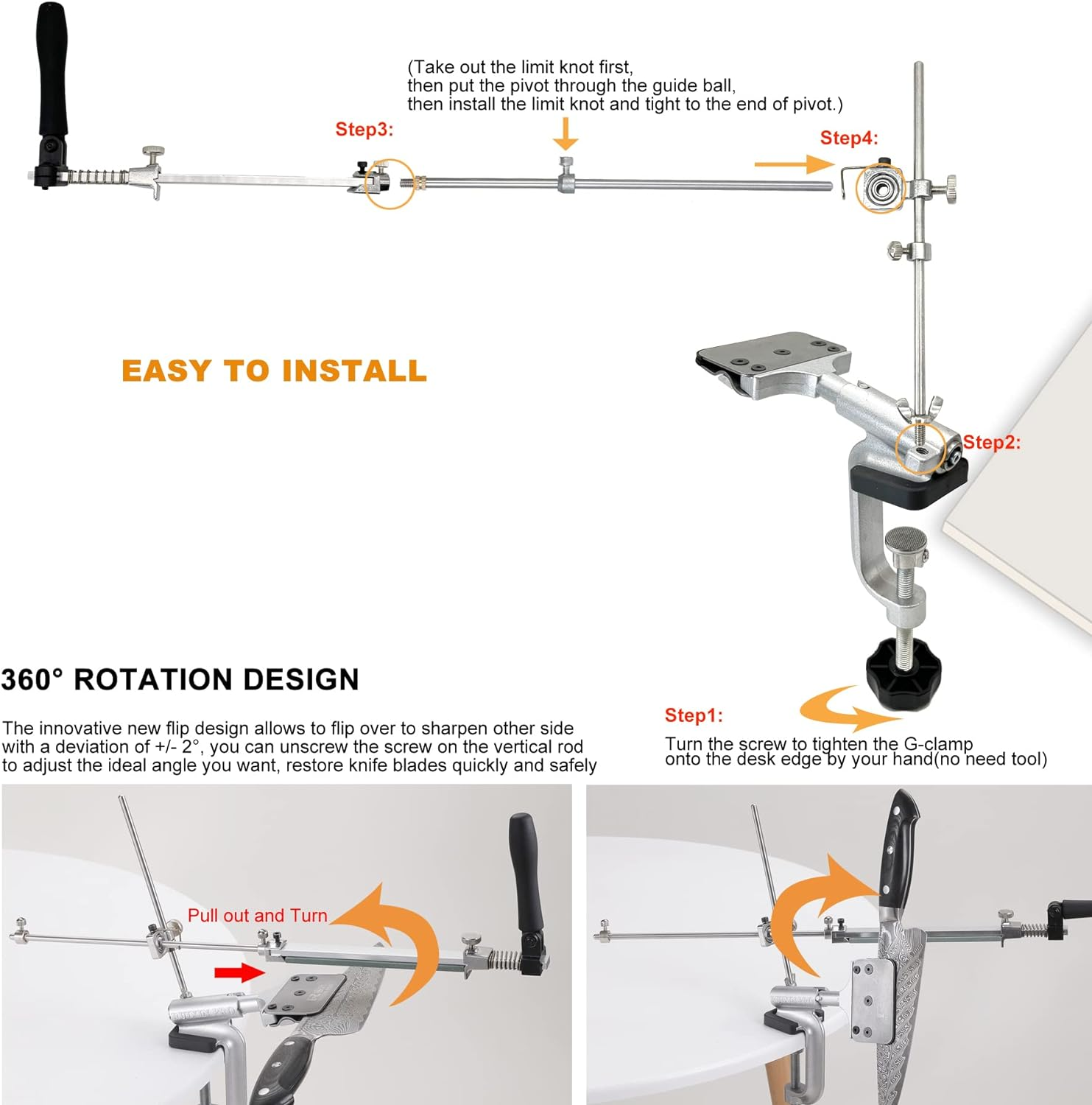 (Take out the limit knot first, then put the pivot through the guide ball, then install the limit knot and tight to the end of pivot.)

Step3:

Step4:

EASY TO INSTALL

Step2:

360° ROTATION DESIGN

The innovative new flip design allows to flip over to sharpen other side with a deviation of +/- 2°, you can unscrew the screw on the vertical rod to adjust the ideal angle you want, restore knife blades quickly and safely

Step1:

Turn the screw to tighten the G-clamp onto the desk edge by your hand(no need tool)

Pull out and Turn