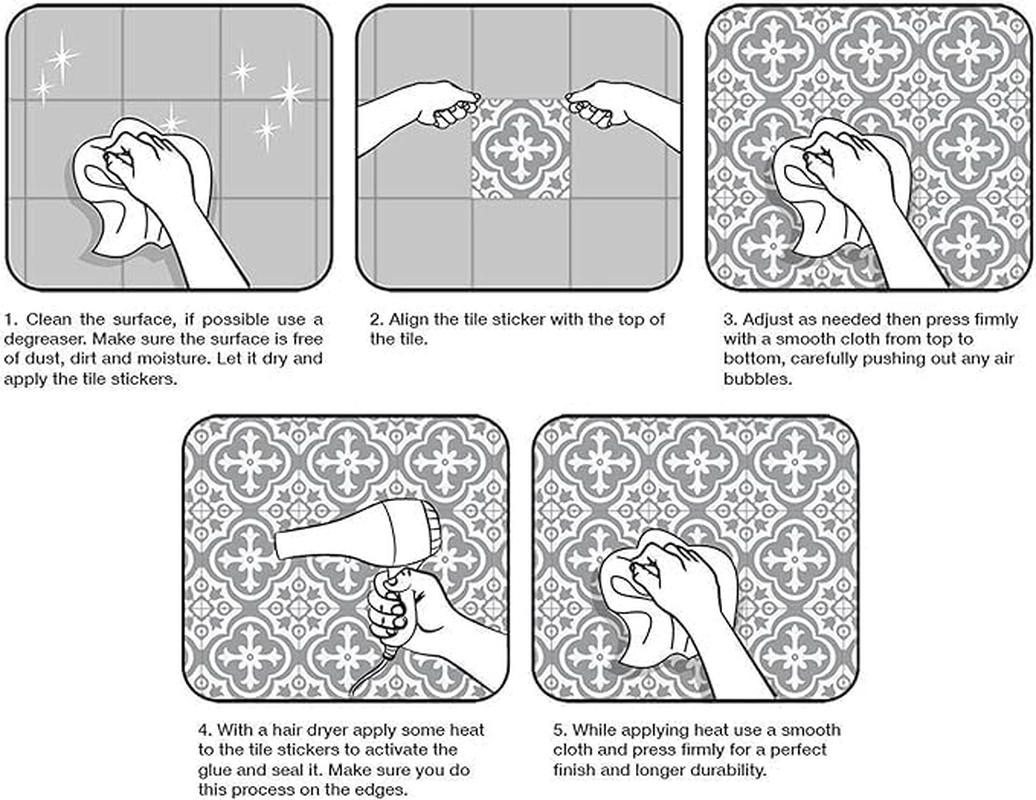 1. Clean the surface, if possible use a degreaser. Make sure the surface is free of dust, dirt and moisture. Let it dry and apply the tile stickers.

2. Align the tile sticker with the top of the tile.

3. Adjust as needed then press firmly with a smooth cloth from top to bottom, carefully pushing out any air bubbles.

4. With a hair dryer apply some heat to the tile stickers to activate the glue and seal it. Make sure you do this process on the edges.

5. While applying heat use a smooth cloth and press firmly for a perfect finish and longer durability.