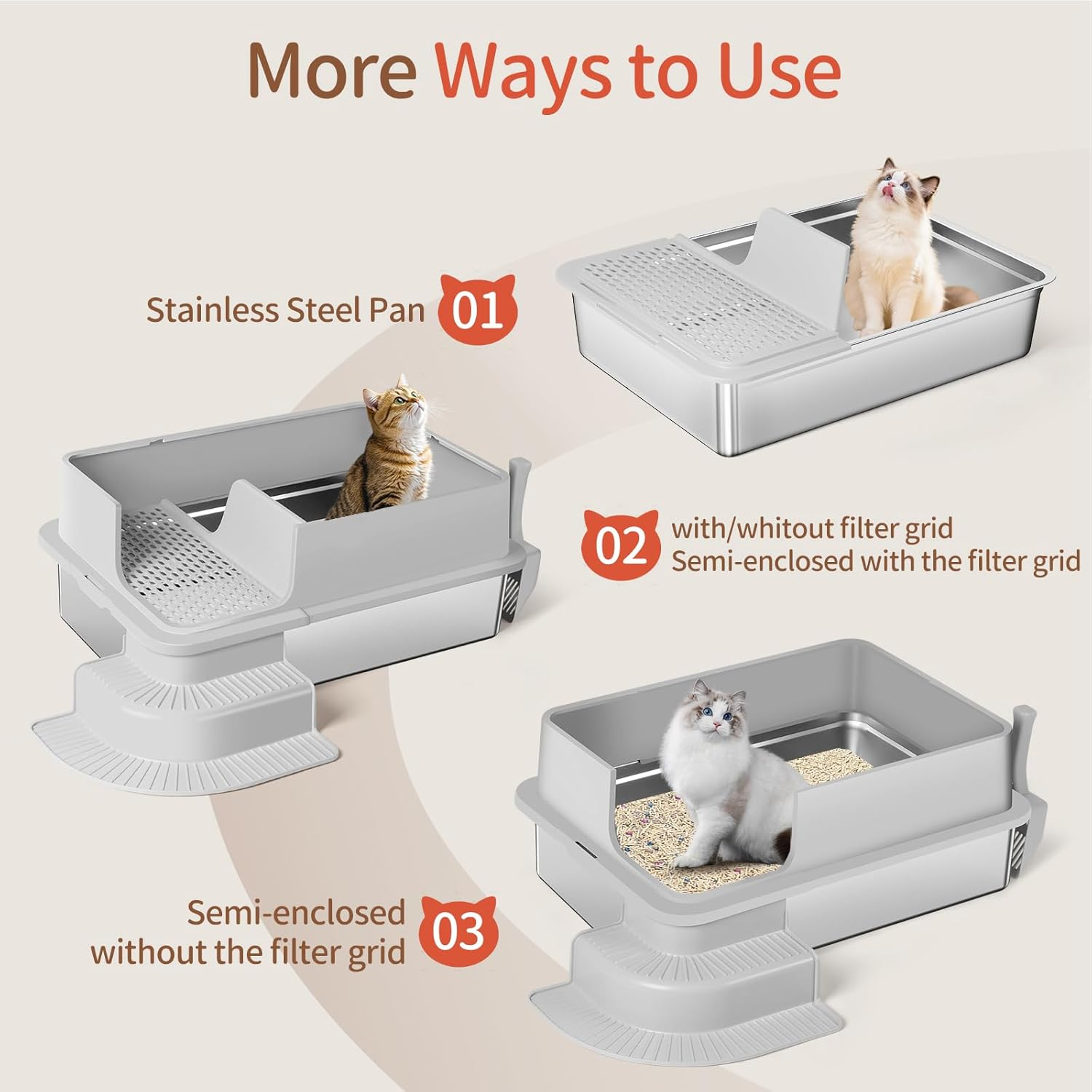 More Ways to Use

Stainless Steel Pan 01

02 with/whitout filter grid
Semi-enclosed with the filter grid

Semi-enclosed without the filter grid 03