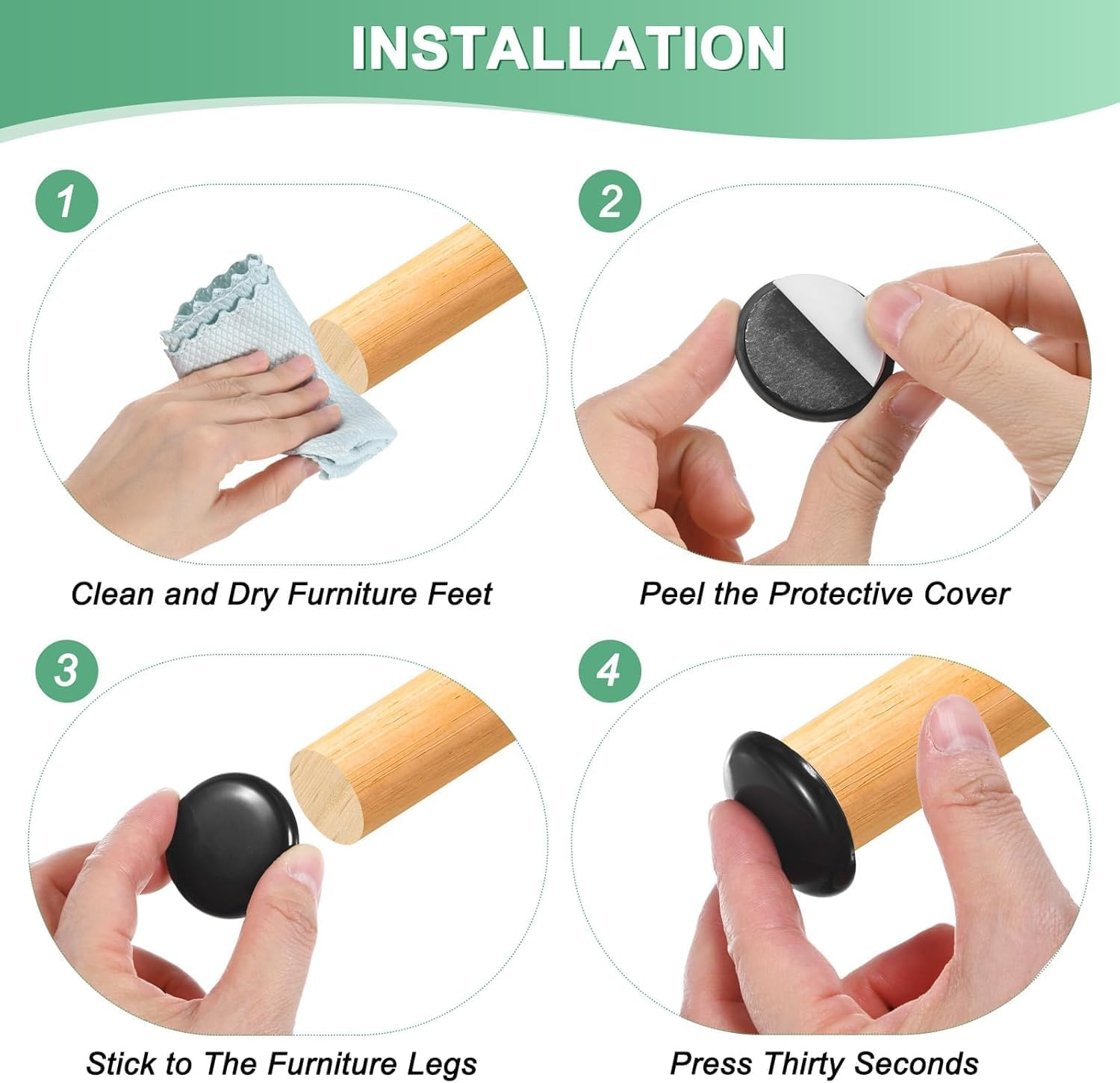 INSTALLATION

1

Clean and Dry Furniture Feet

2

Peel the Protective Cover

3

Stick to The Furniture Legs

4

Press Thirty Seconds