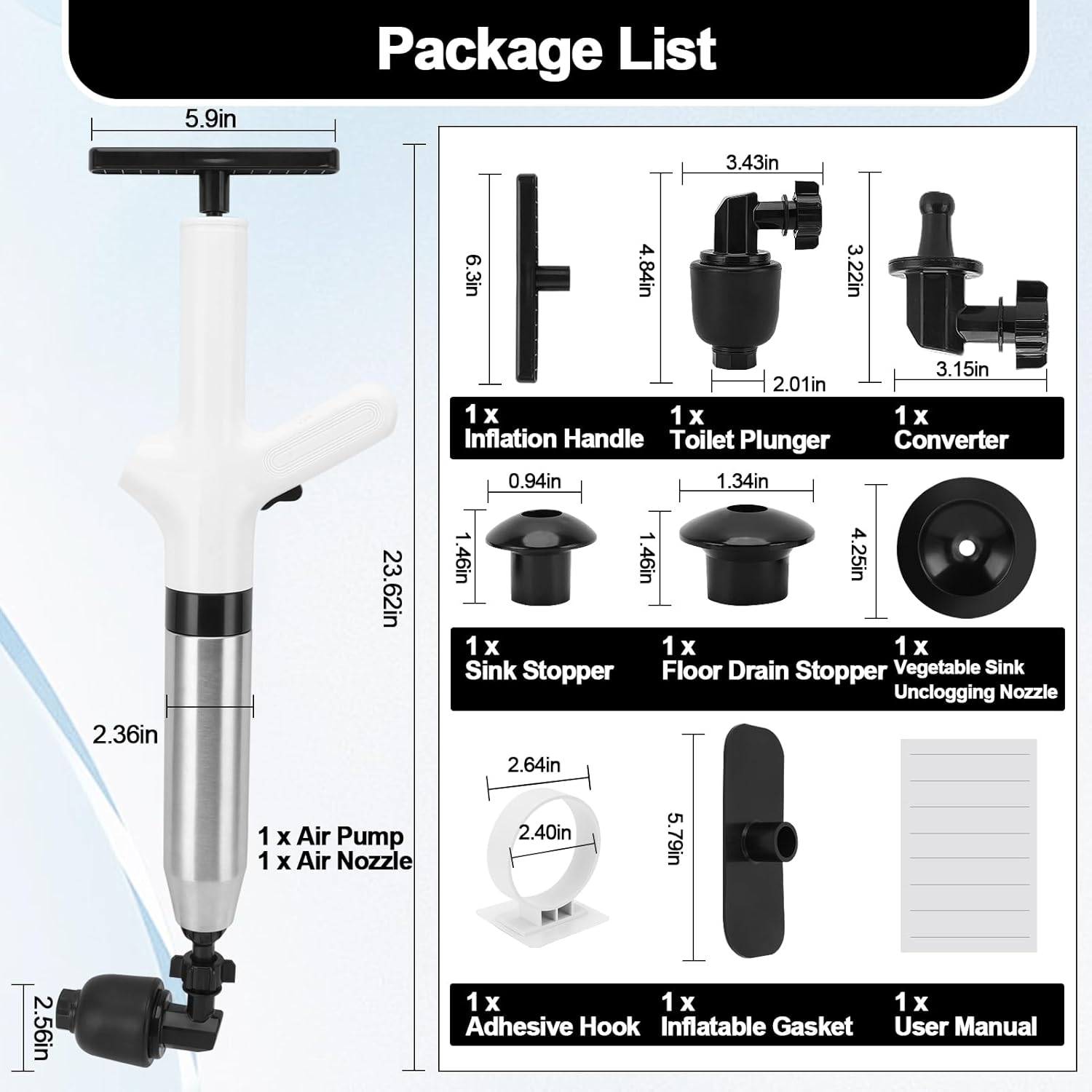 Package List

5.9in

23.62in

2.36in

1 x Air Pump
1 x Air Nozzle

2.56in

6.3in

3.43in

4.84in

2.01in

3.22in

3.15in

1 x Inflation Handle

1 x Toilet Plunger

1 x Converter

0.94in

1.46in

1.34in

1.46in

4.25in

1 x Sink Stopper

1 x Floor Drain Stopper

1 x Vegetable Sink Unclogging Nozzle

2.64in

2.40in

5.79in

1 x Adhesive Hook

1 x Inflatable Gasket

1 x User Manual