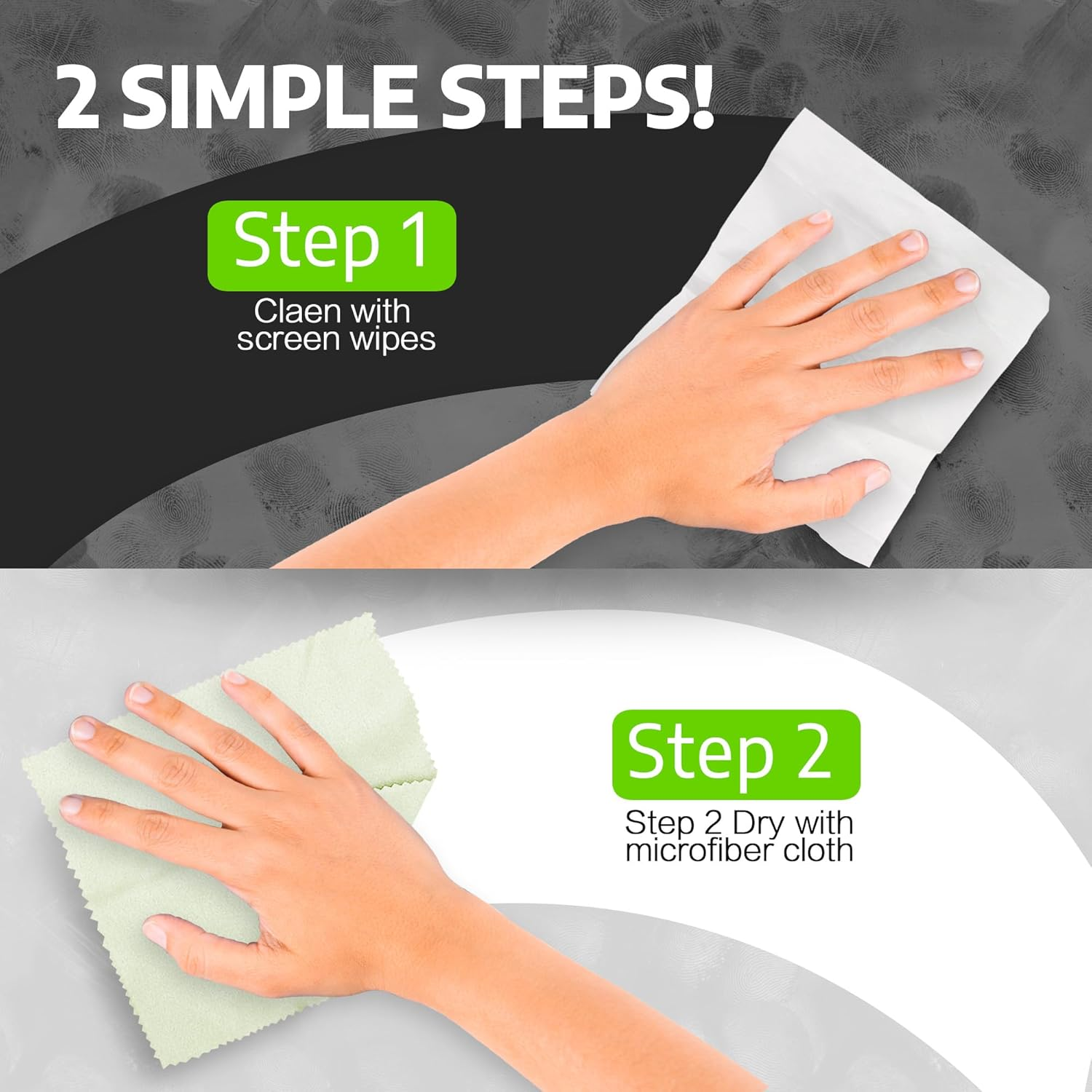 2 SIMPLE STEPS!

Step 1

Claen with screen wipes

Step 2

Step 2 Dry with microfiber cloth