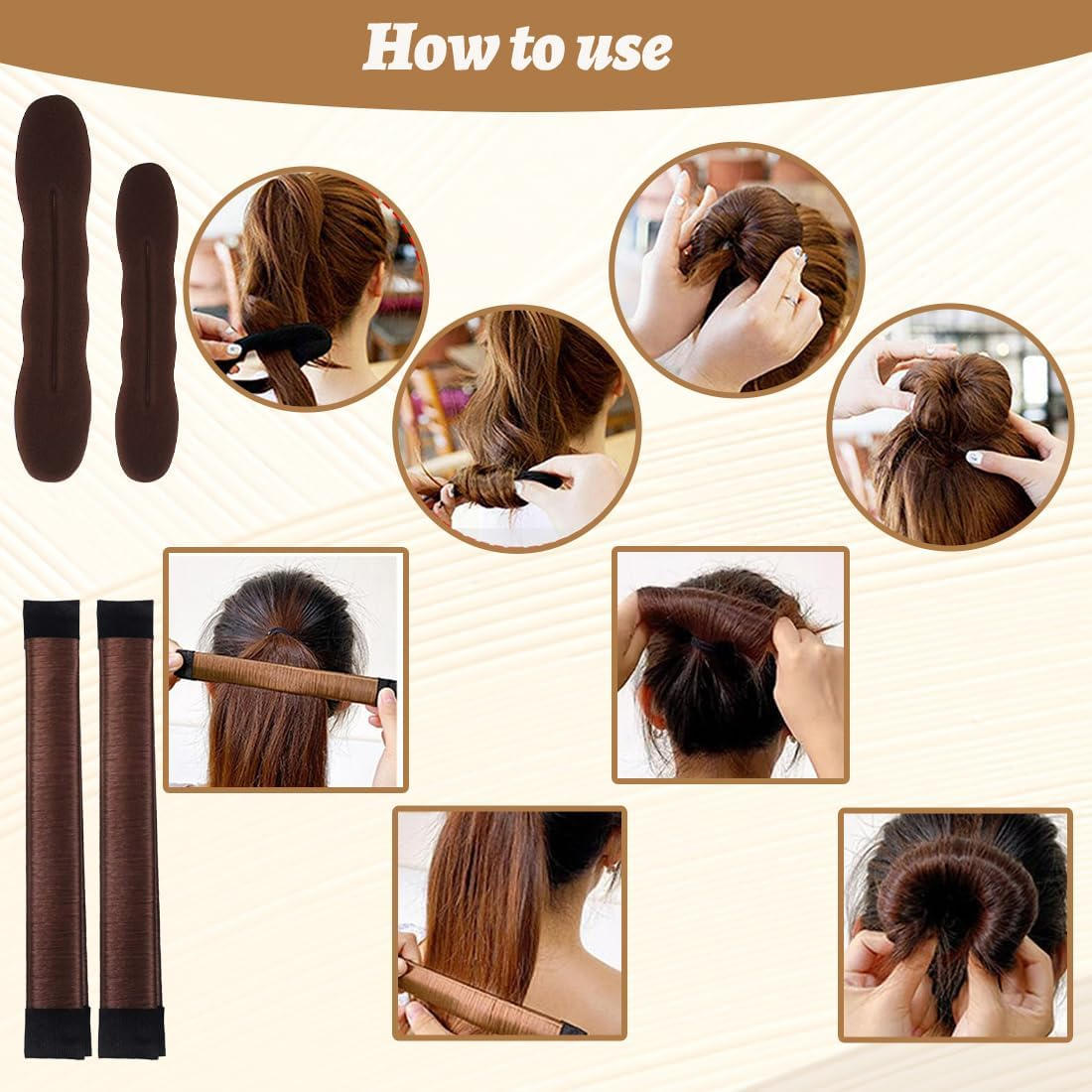 How to use