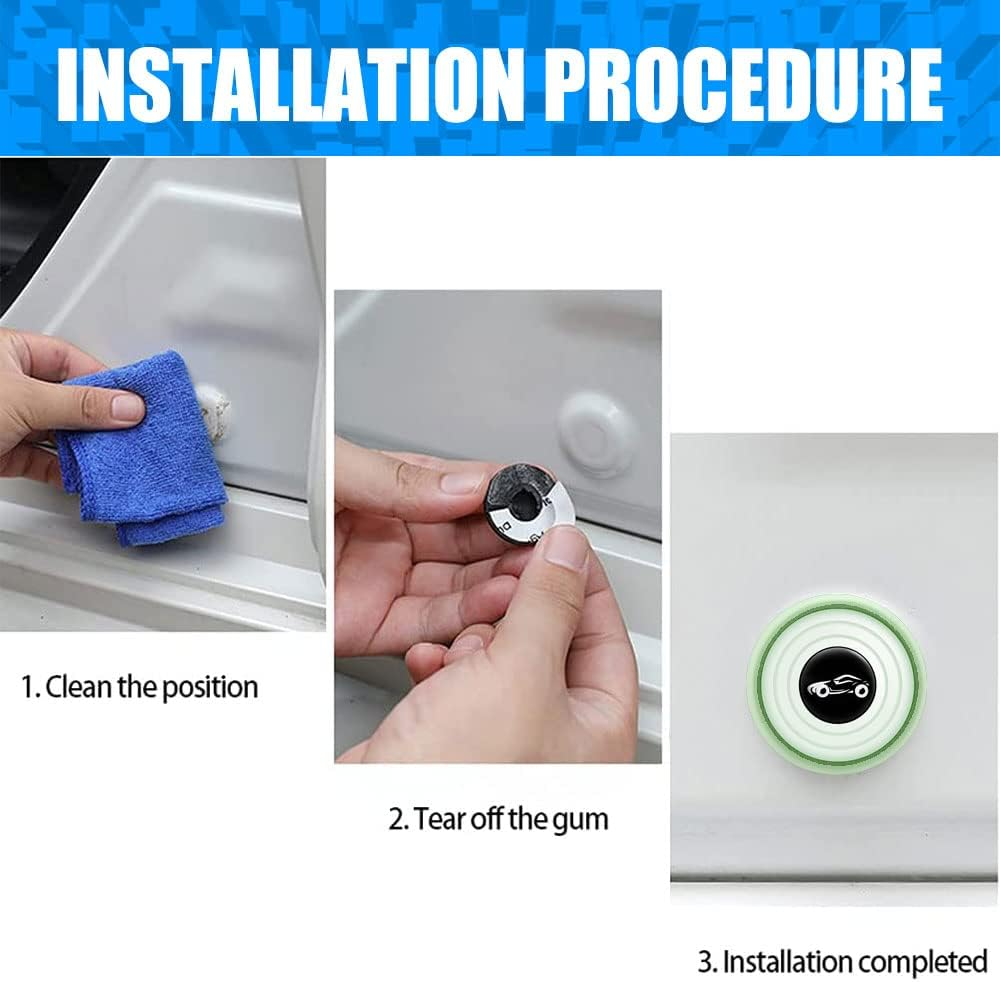 INSTALLATION PROCEDURE

1. Clean the position

2. Tear off the gum

3. Installation completed