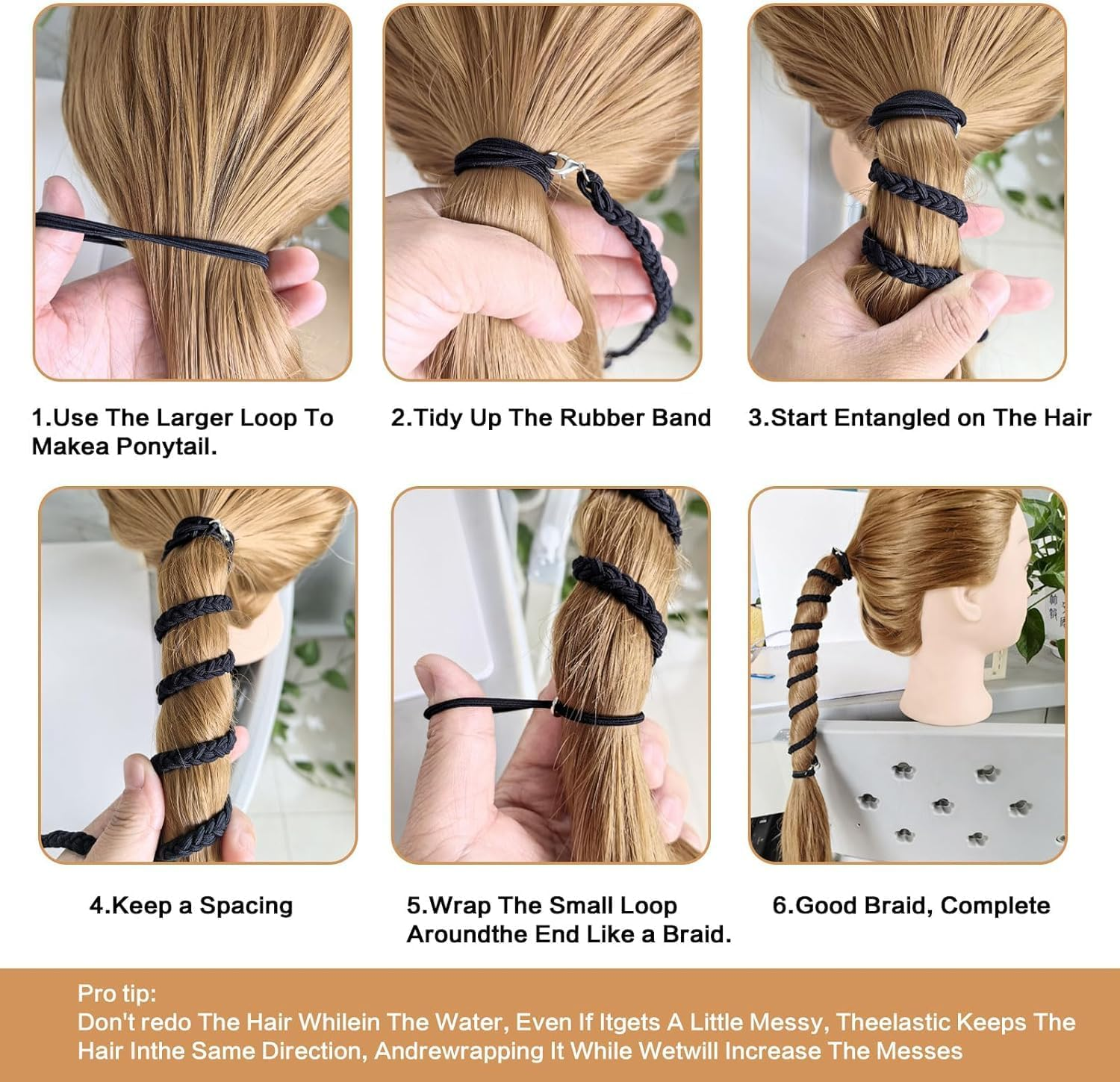 1.Use The Larger Loop To Makea Ponytail.

2.Tidy Up The Rubber Band

3.Start Entangled on The Hair

4.Keep a Spacing

5.Wrap The Small Loop Aroundthe End Like a Braid.

6.Good Braid, Complete

Pro tip:
Don't redo The Hair Whilein The Water, Even If Itgets A Little Messy, Theelastic Keeps The Hair Inthe Same Direction, Andrewrapping It While Wetwill Increase The Messes