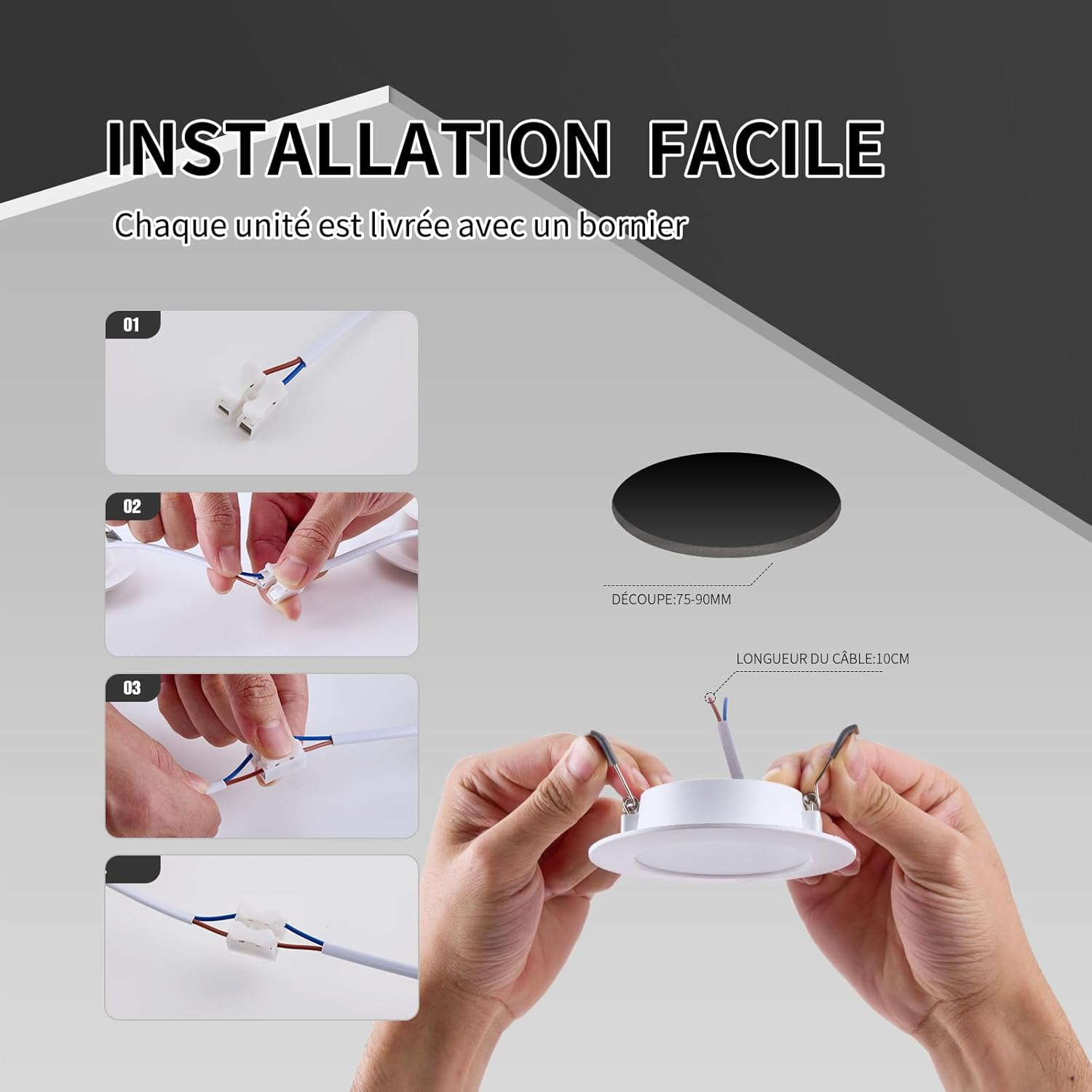 INSTALLATION FACILE

Chaque unité est livrée avec un bornier

01

02

03

DÉCOUPE:75-90MM

LONGUEUR DU CÂBLE:10CM