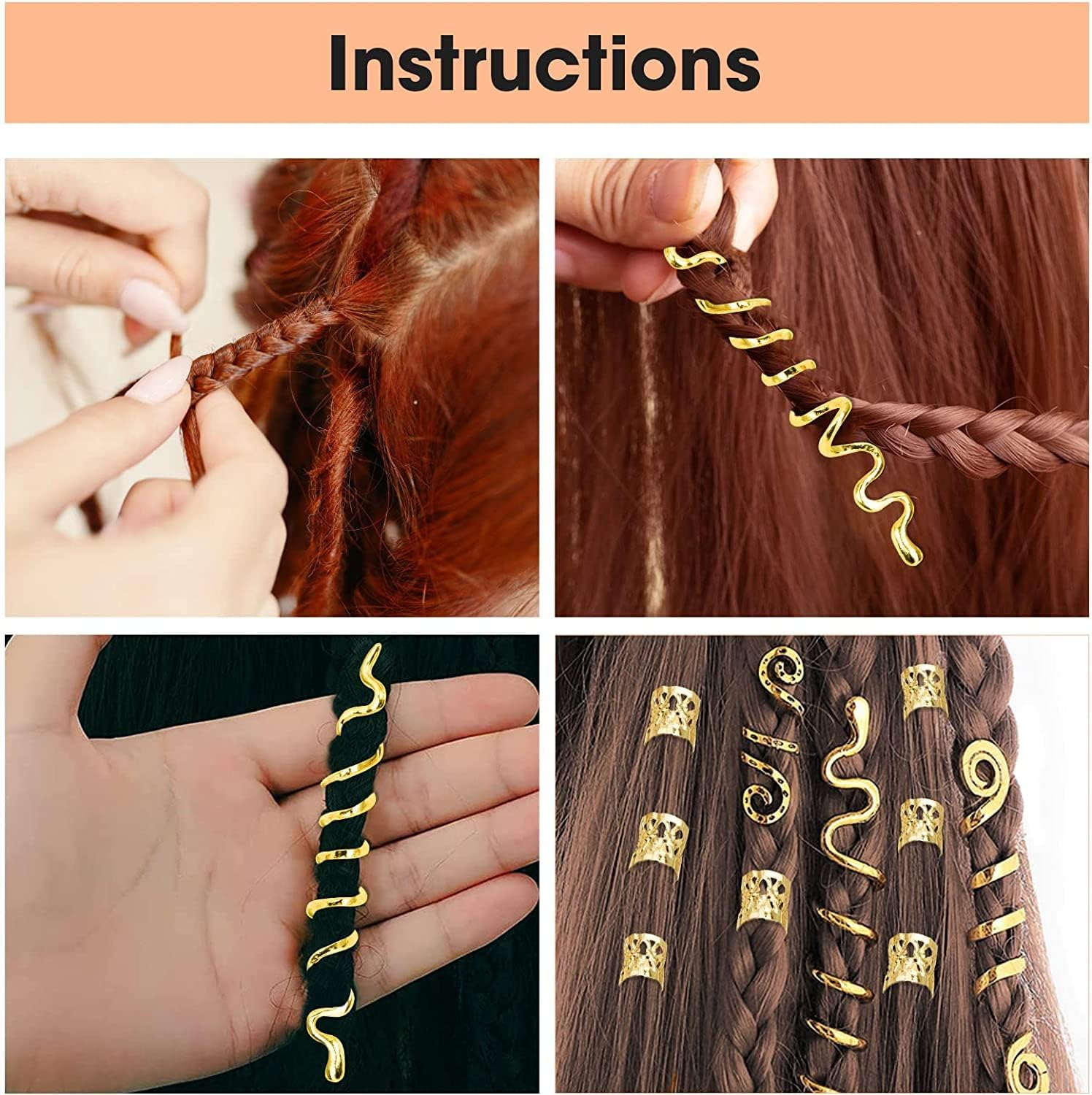 Instructions