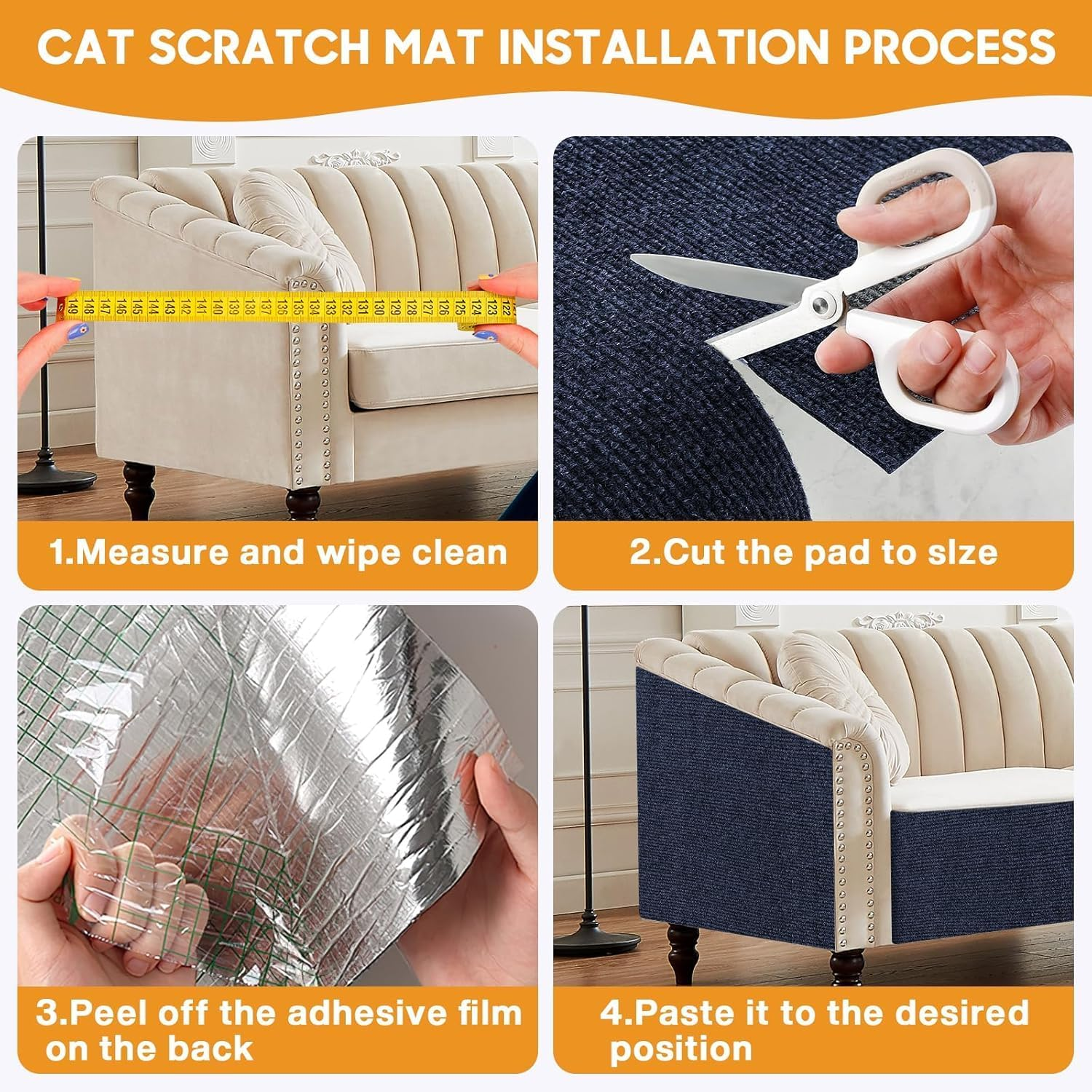 CAT SCRATCH MAT INSTALLATION PROCESS

149 148 147 146 145 144 143 142 141 140 139 138 137 136 135 134 133 132 131 130 129 128 127 126 125 124 123 122

1.Measure and wipe clean

2.Cut the pad to slze

3.Peel off the adhesive film on the back

4.Paste it to the desired position