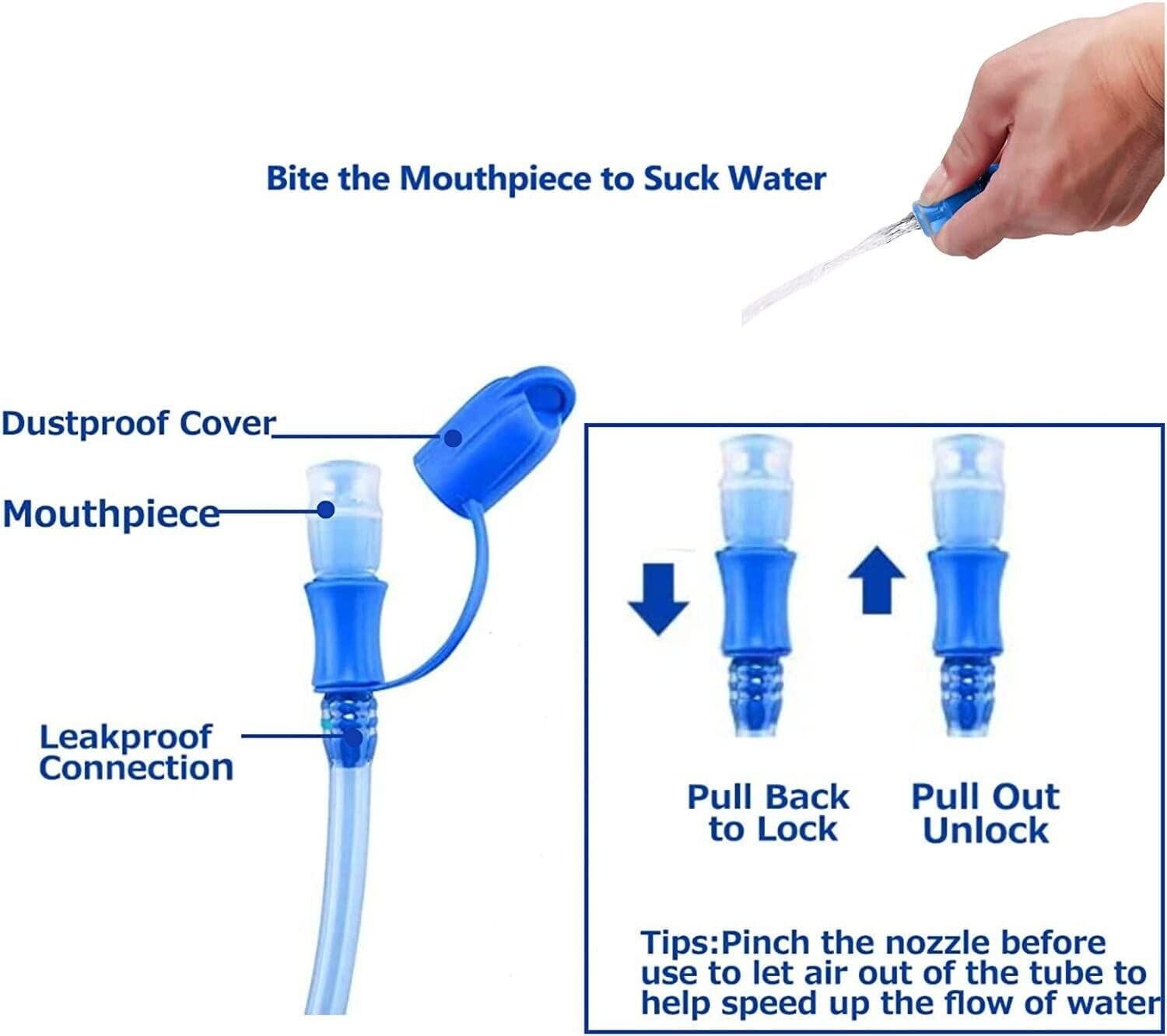 Bite the Mouthpiece to Suck Water

Dustproof Cover

Mouthpiece

Leakproof Connection

Pull Back to Lock

Pull Out Unlock

Tips:Pinch the nozzle before use to let air out of the tube to help speed up the flow of water