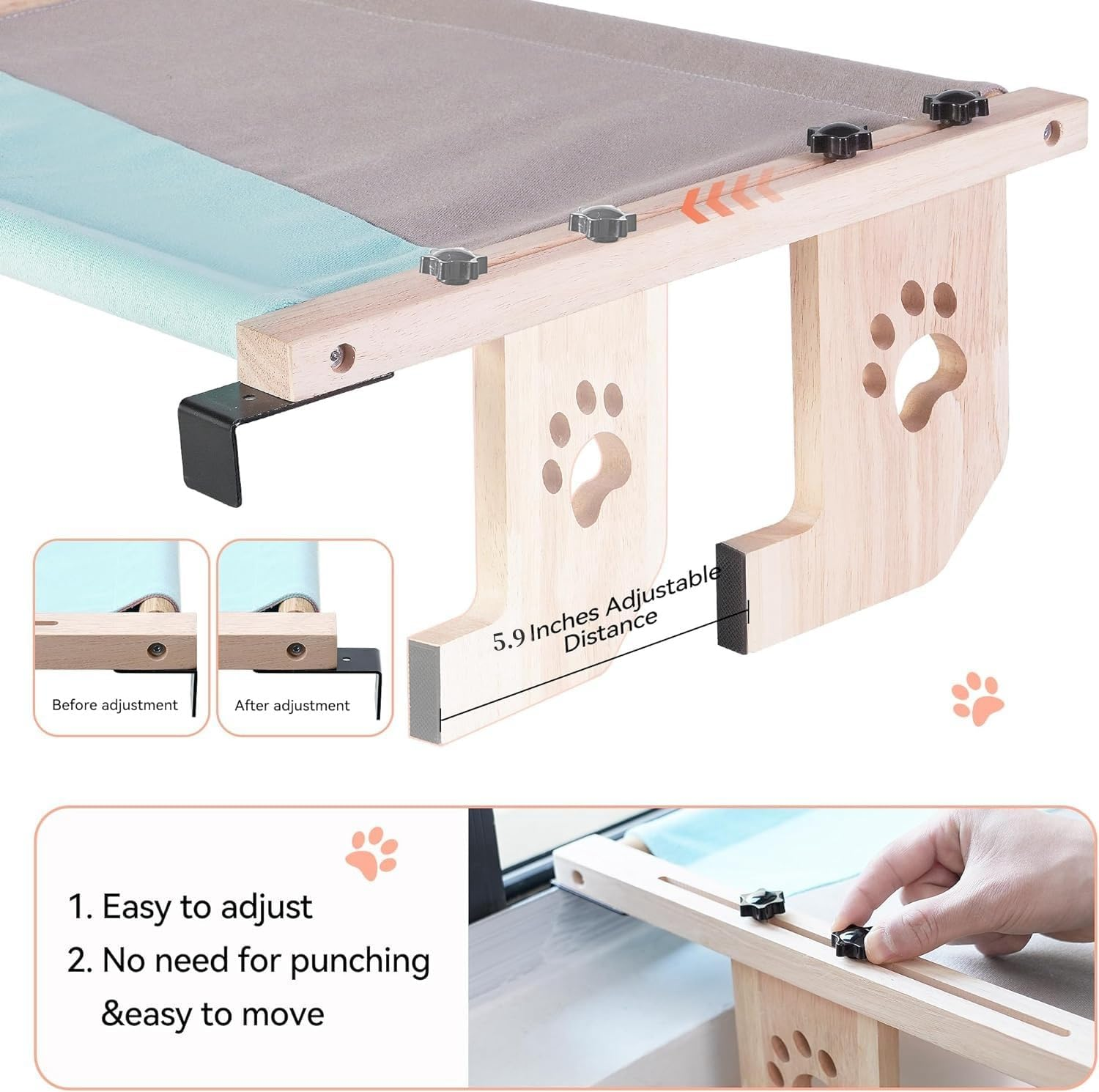 5.9 Inches Adjustable Distance

Before adjustment

After adjustment

1. Easy to adjust
2. No need for punching &easy to move