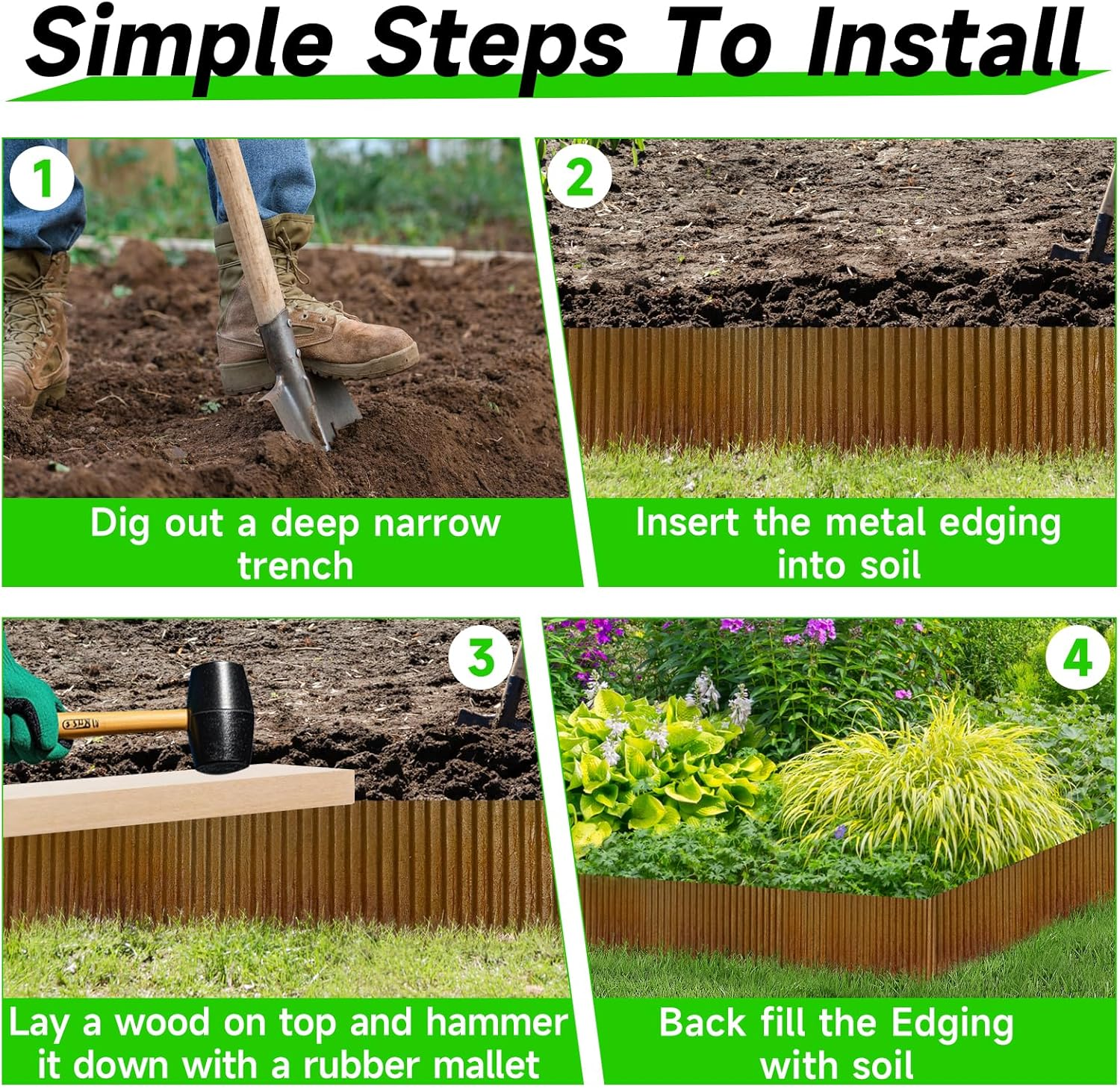 Simple Steps To Install

1

Dig out a deep narrow trench

2

Insert the metal edging into soil

3

Lay a wood on top and hammer it down with a rubber mallet

4

Back fill the Edging with soil