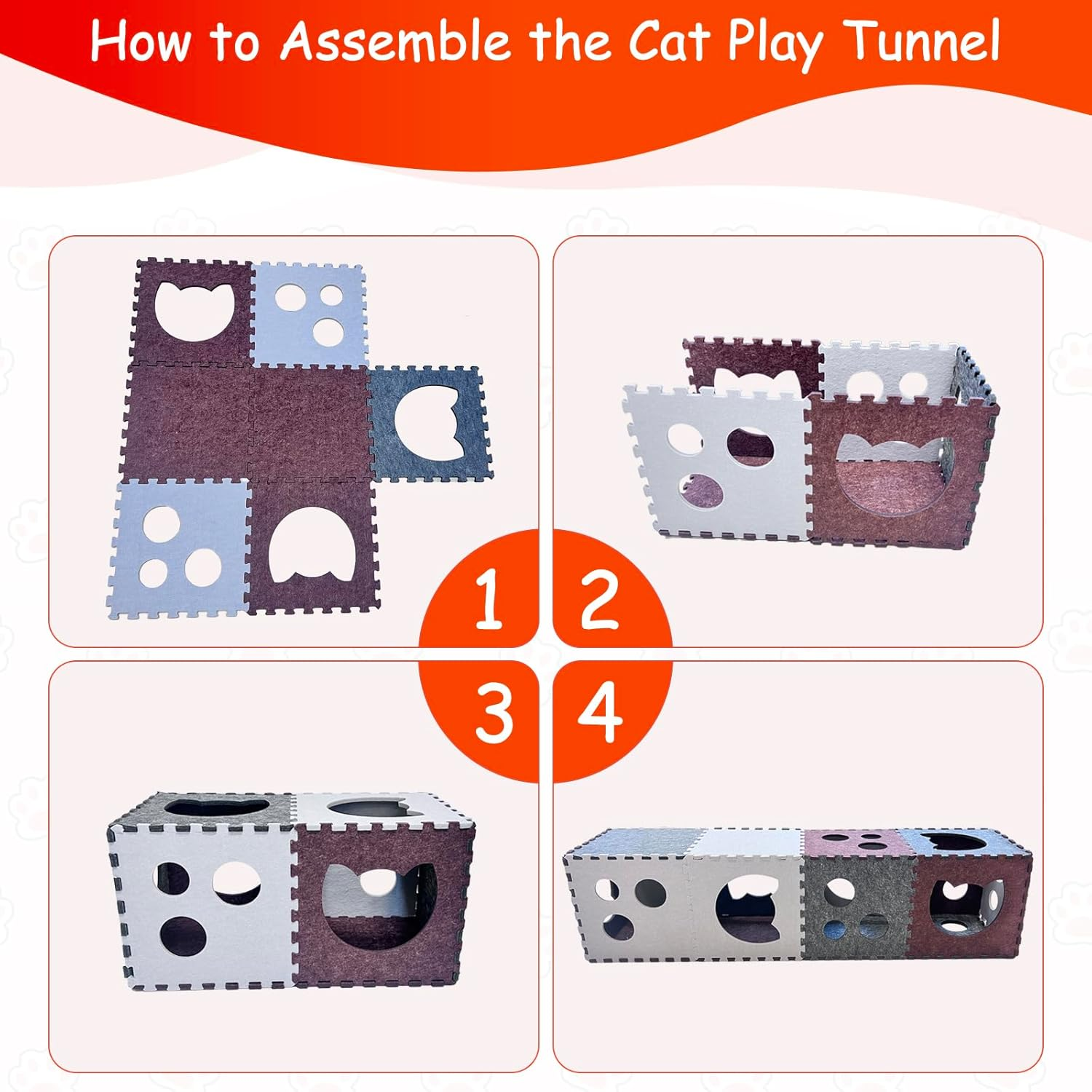 How to Assemble the Cat Play Tunnel

1

2

3

4