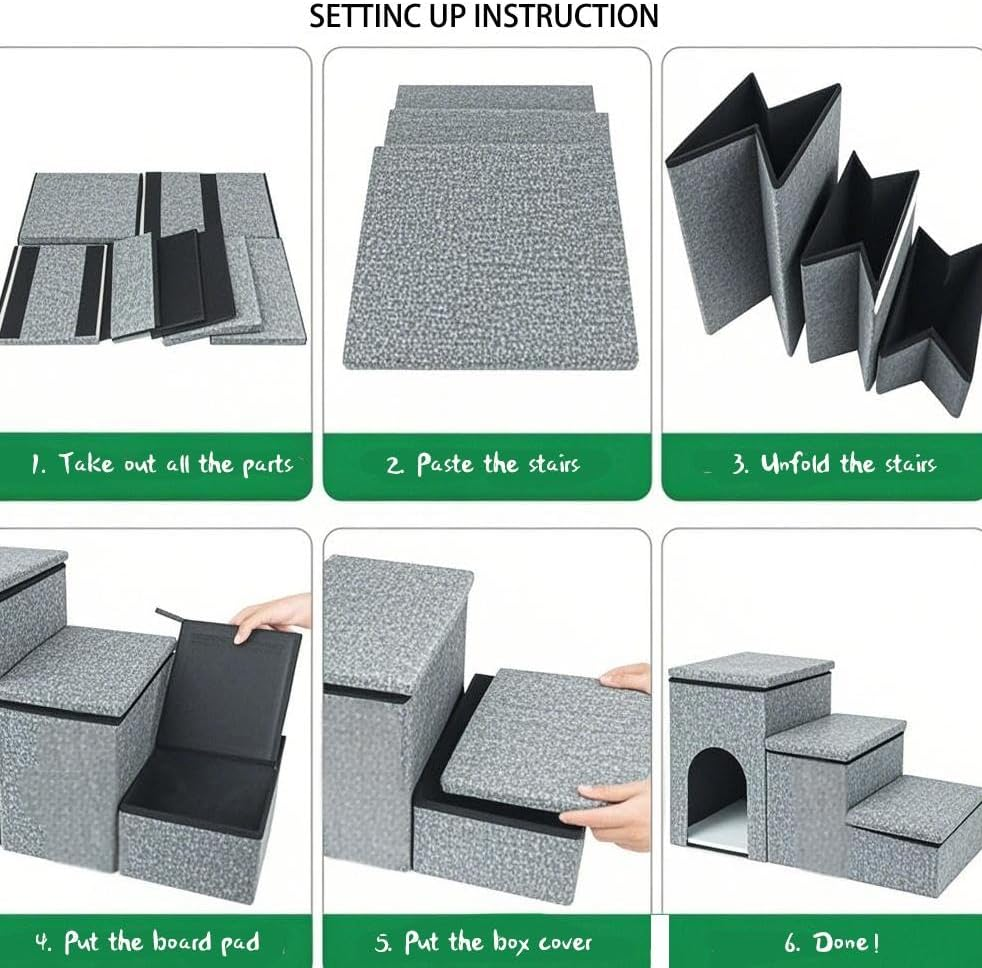 SETTINC UP INSTRUCTION

1. Take out all the parts

2. Paste the stairs

3. Unfold the stairs

4. Put the board pad

5. Put the box cover

6. Done!