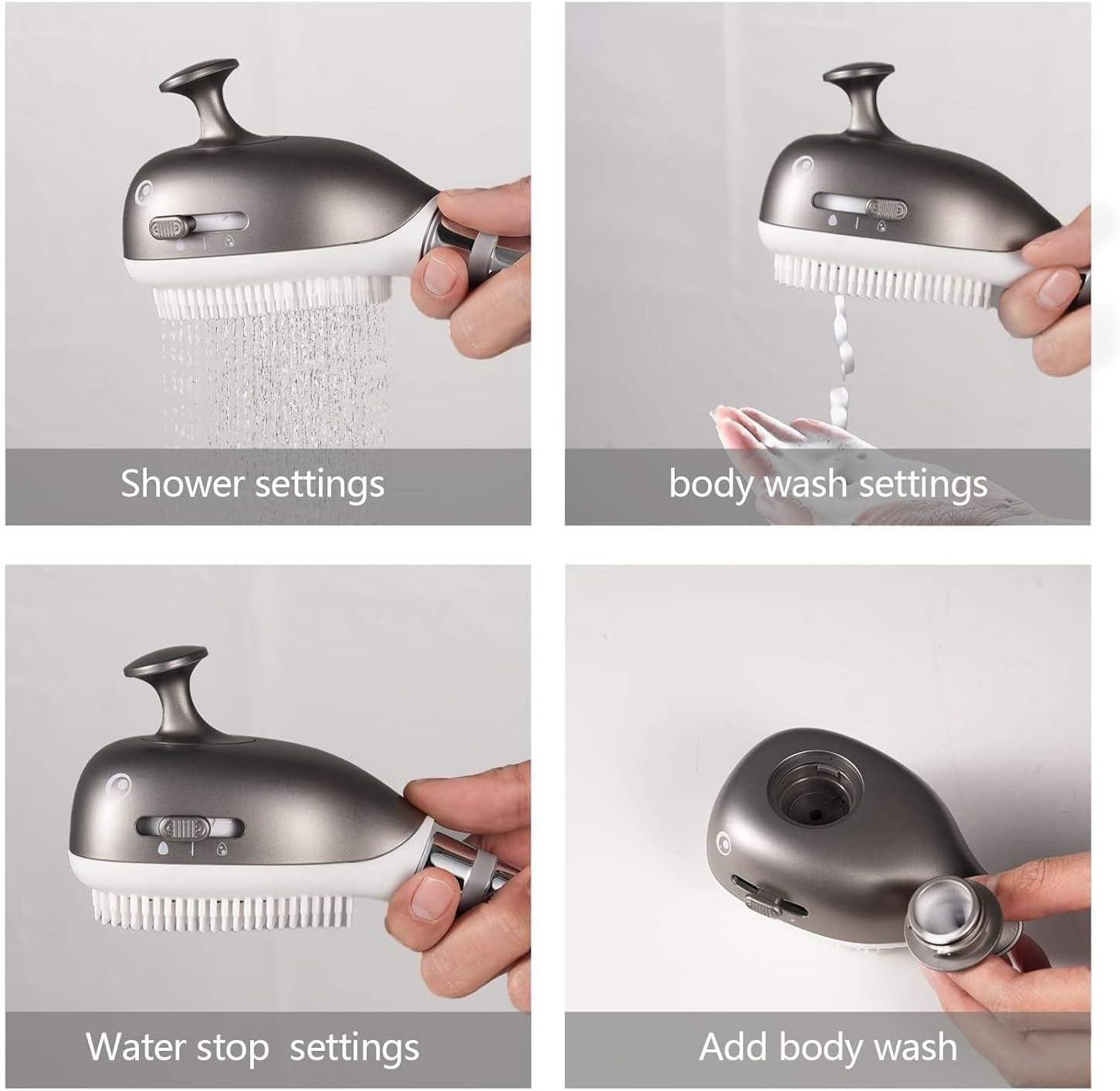 Shower settings

body wash settings

Water stop settings

Add body wash