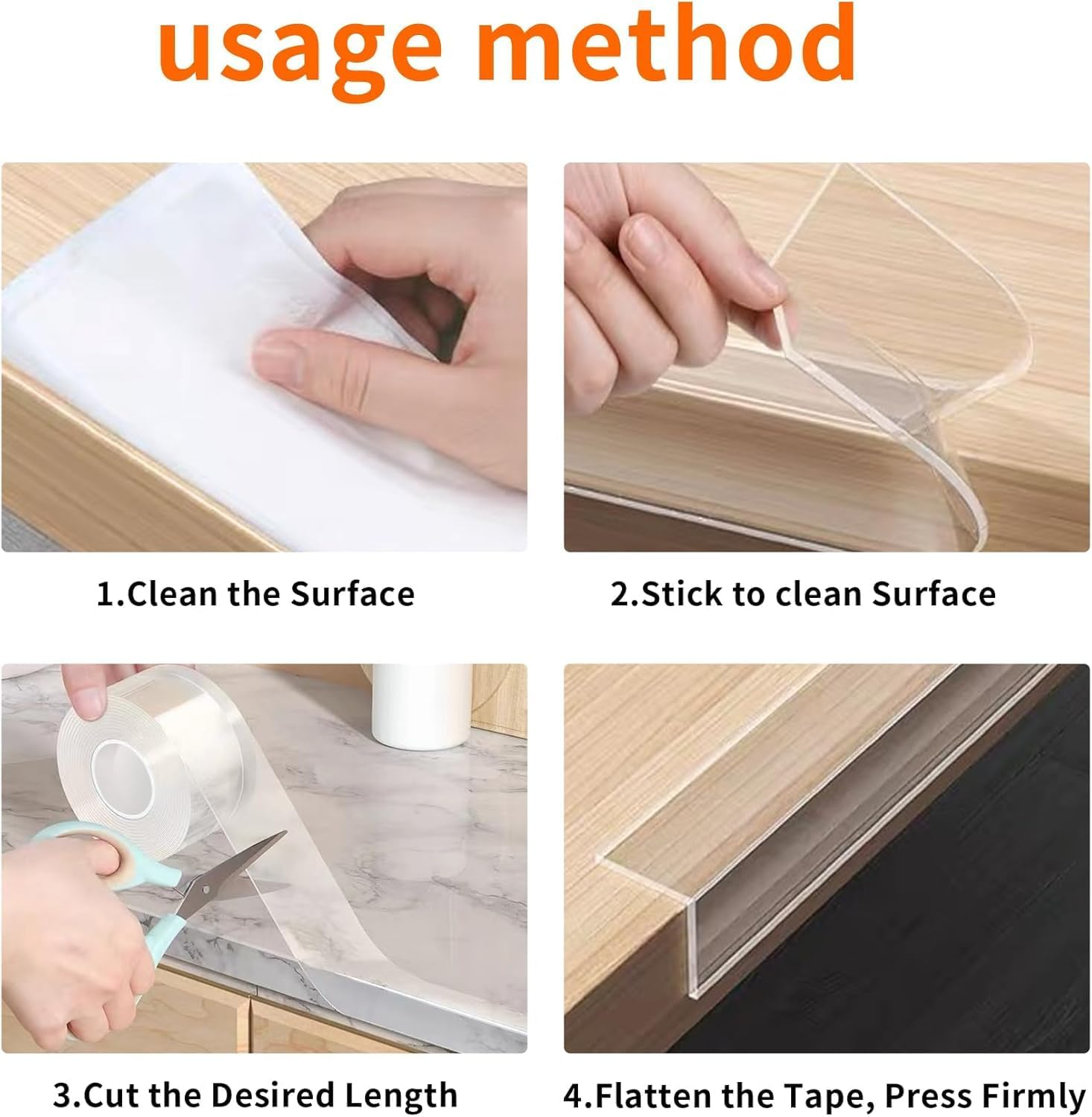 usage method

1.Clean the Surface

2.Stick to clean Surface

3.Cut the Desired Length

4.Flatten the Tape, Press Firmly