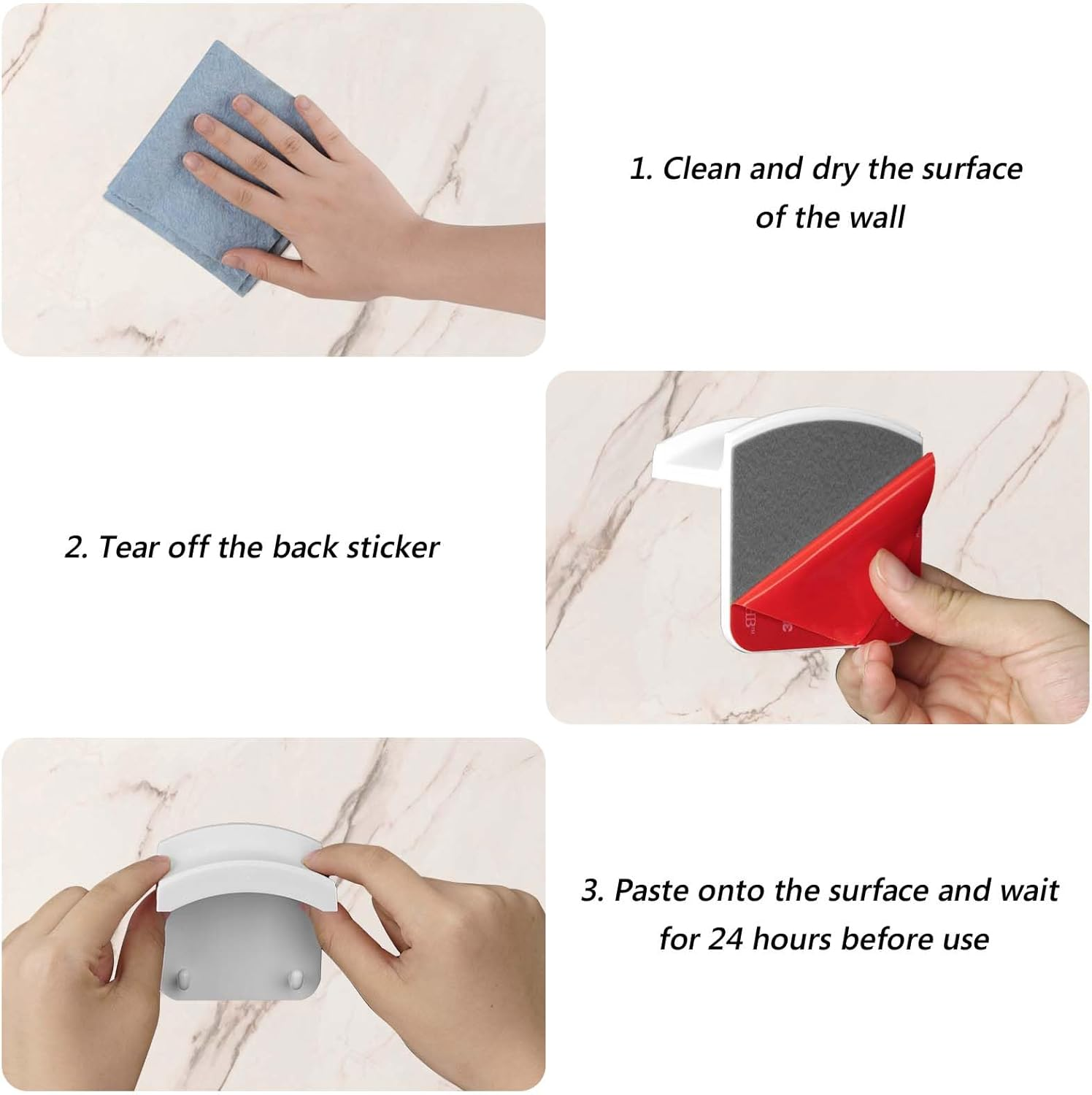 1. Clean and dry the surface of the wall

2. Tear off the back sticker

3. Paste onto the surface and wait for 24 hours before use