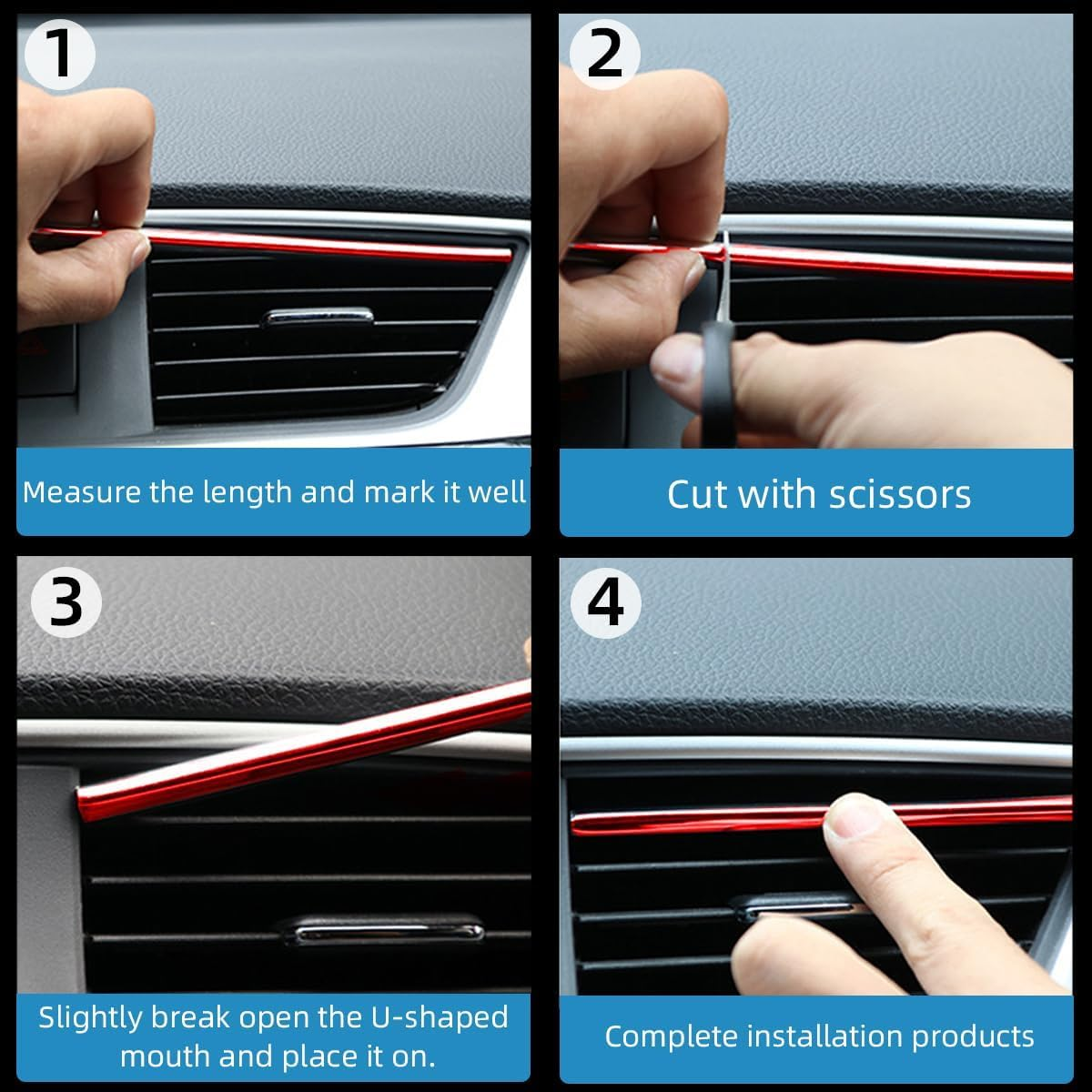 1

Measure the length and mark it well

2

Cut with scissors

3

Slightly break open the U-shaped mouth and place it on.

4

Complete installation products